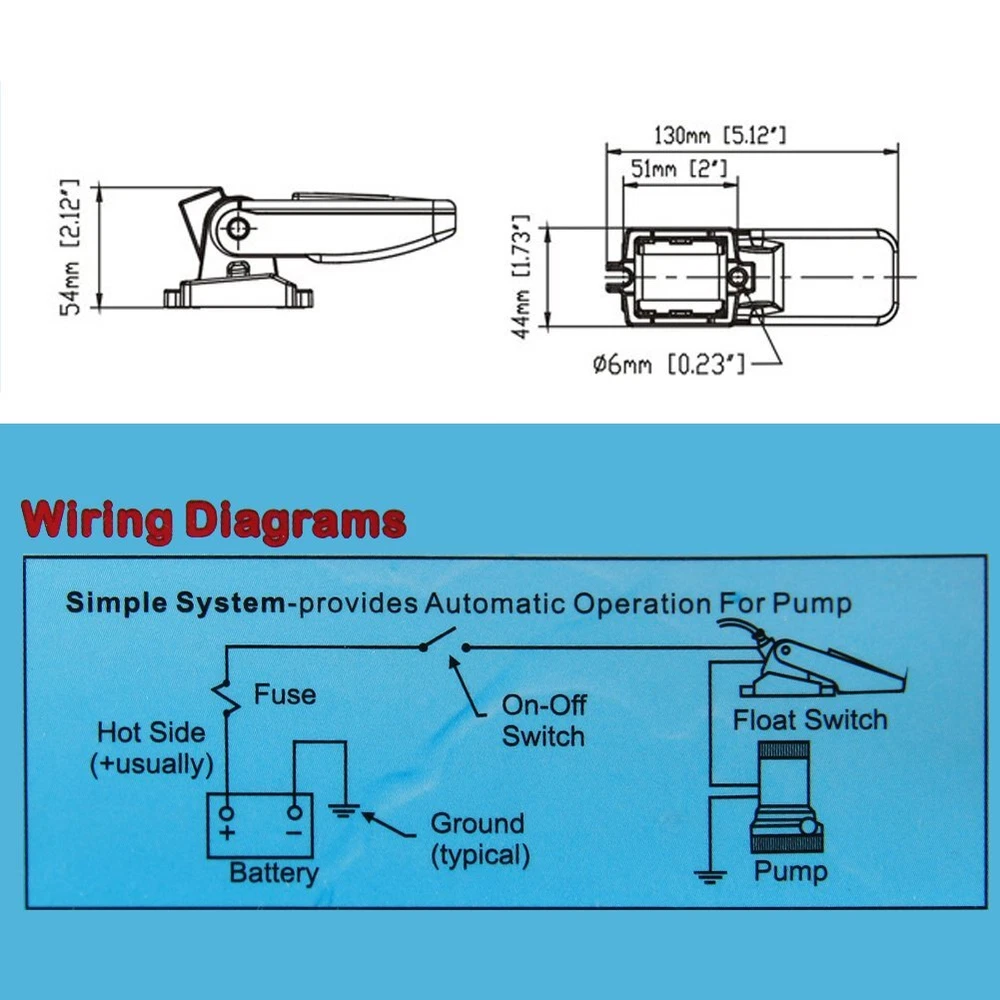 54mm [2.12"]

130mm [5.12"]
51mm [2"]
44mm [1.73"]
ø6mm [0.23"]

Wiring Diagrams

Simple System-provides Automatic Operation For Pump

Fuse
Hot Side
(+usually)
On-Off
Switch
Float Switch
+ −
Battery
Ground
(typical)
Pump