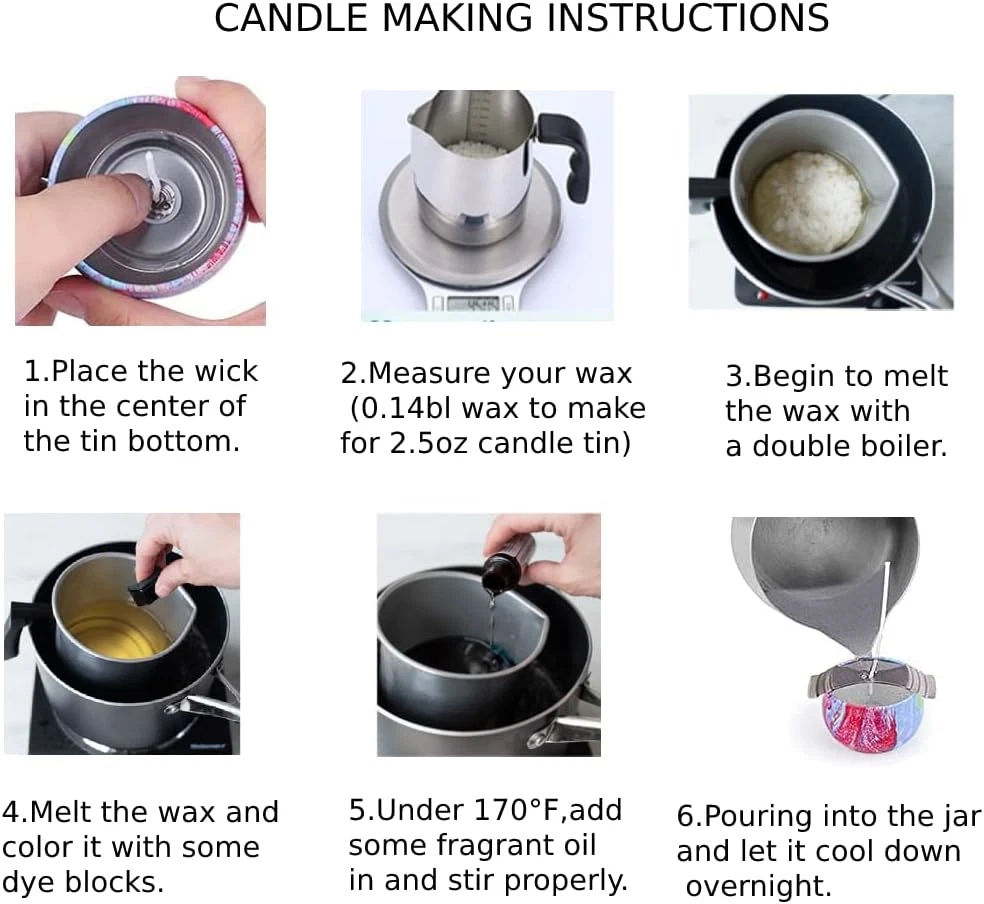 CANDLE MAKING INSTRUCTIONS

1.Place the wick in the center of the tin bottom.

2.Measure your wax (0.14bl wax to make for 2.5oz candle tin)

3.Begin to melt the wax with a double boiler.

4.Melt the wax and color it with some dye blocks.

5.Under 170°F,add some fragrant oil in and stir properly.

6.Pouring into the jar and let it cool down overnight.