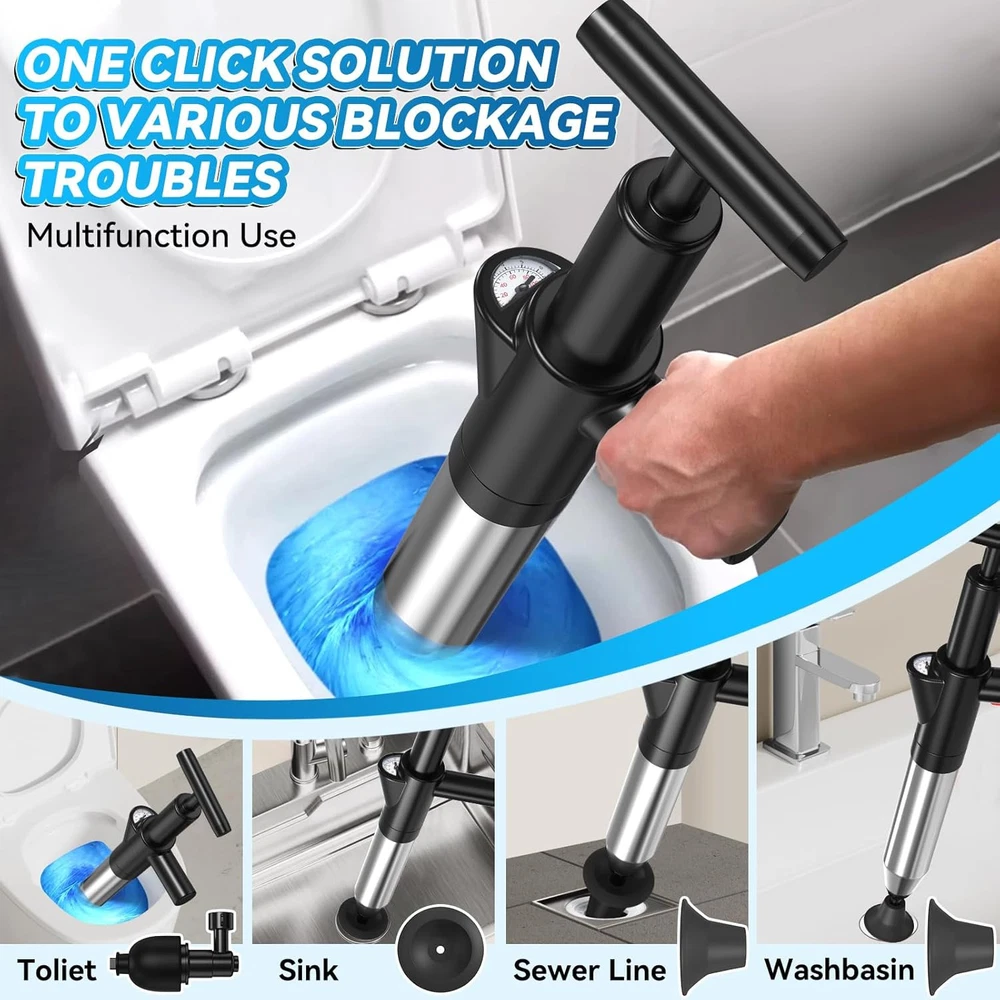 ONE CLICK SOLUTION TO VARIOUS BLOCKAGE TROUBLES

Multifunction Use

Toliet

Sink

Sewer Line

Washbasin