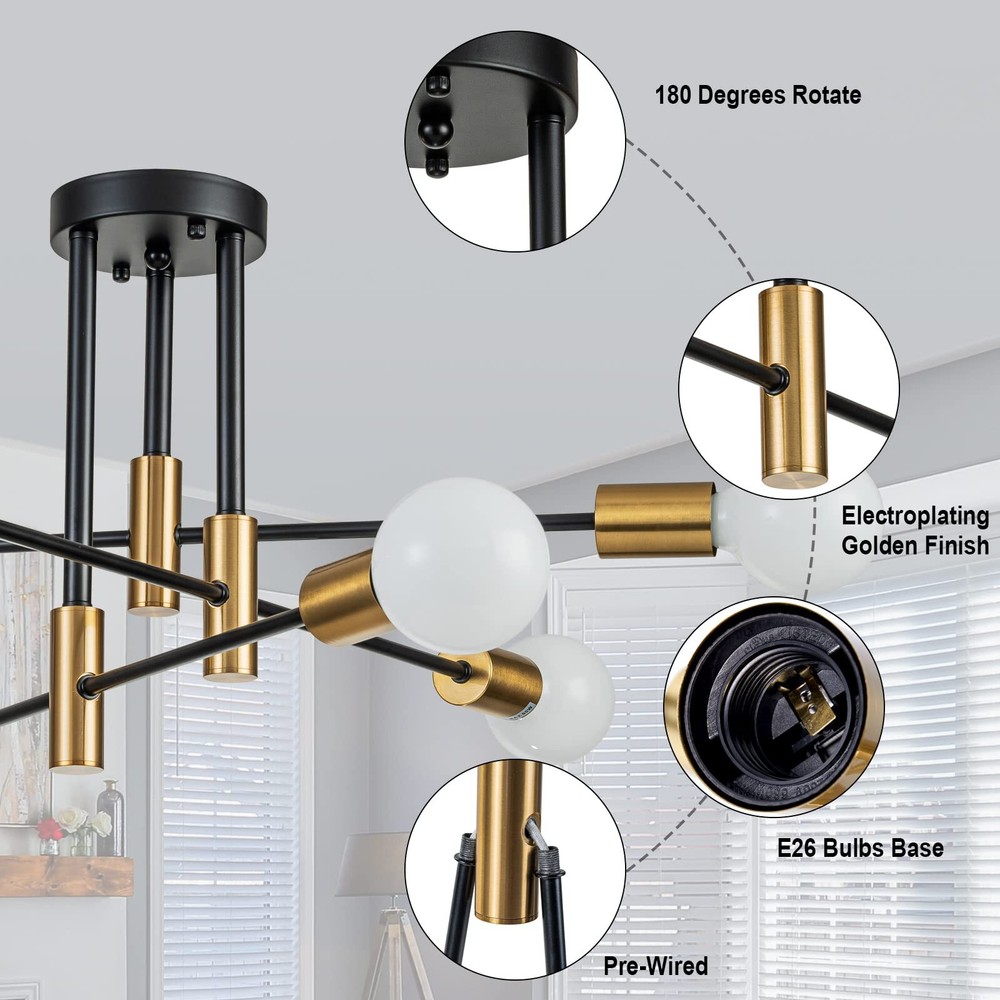 180 Degrees Rotate

Electroplating Golden Finish

E26 Bulbs Base

Pre-Wired