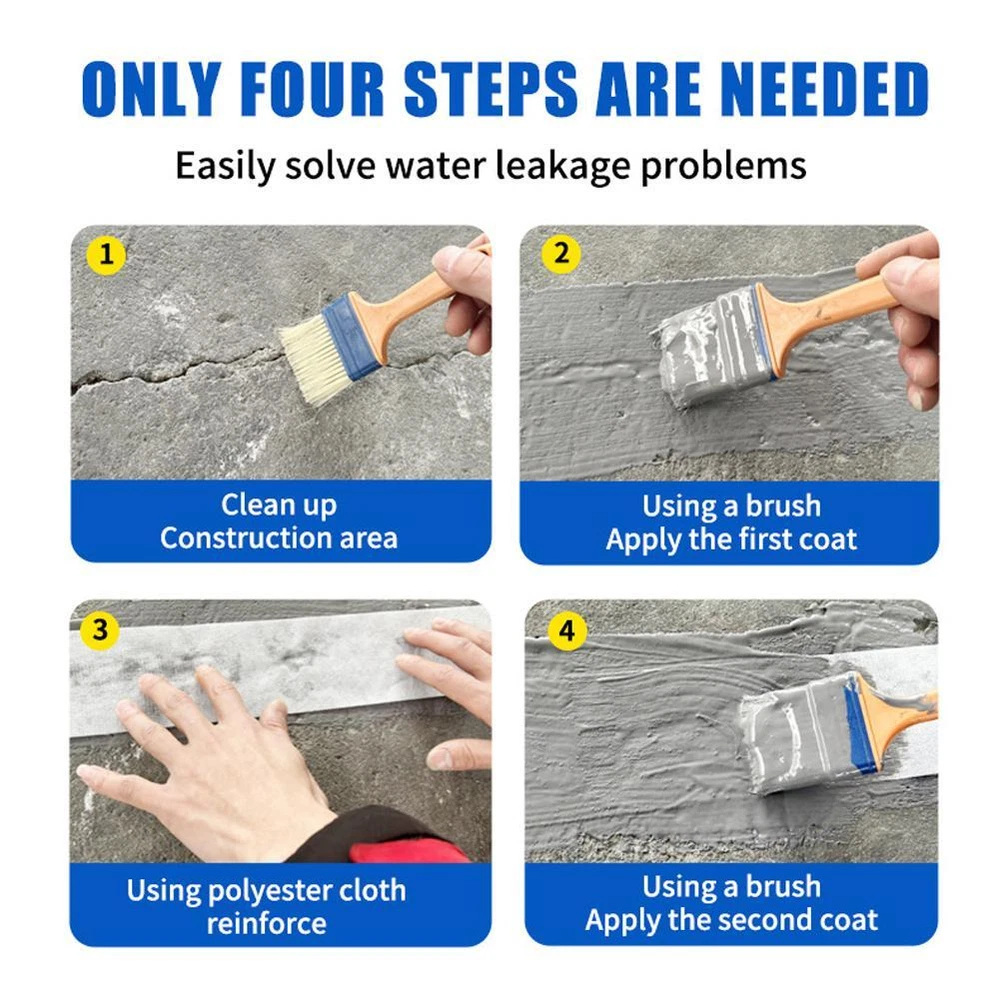 ONLY FOUR STEPS ARE NEEDED

Easily solve water leakage problems

1

Clean up
Construction area

2

Using a brush
Apply the first coat

3

Using polyester cloth
reinforce

4

Using a brush
Apply the second coat