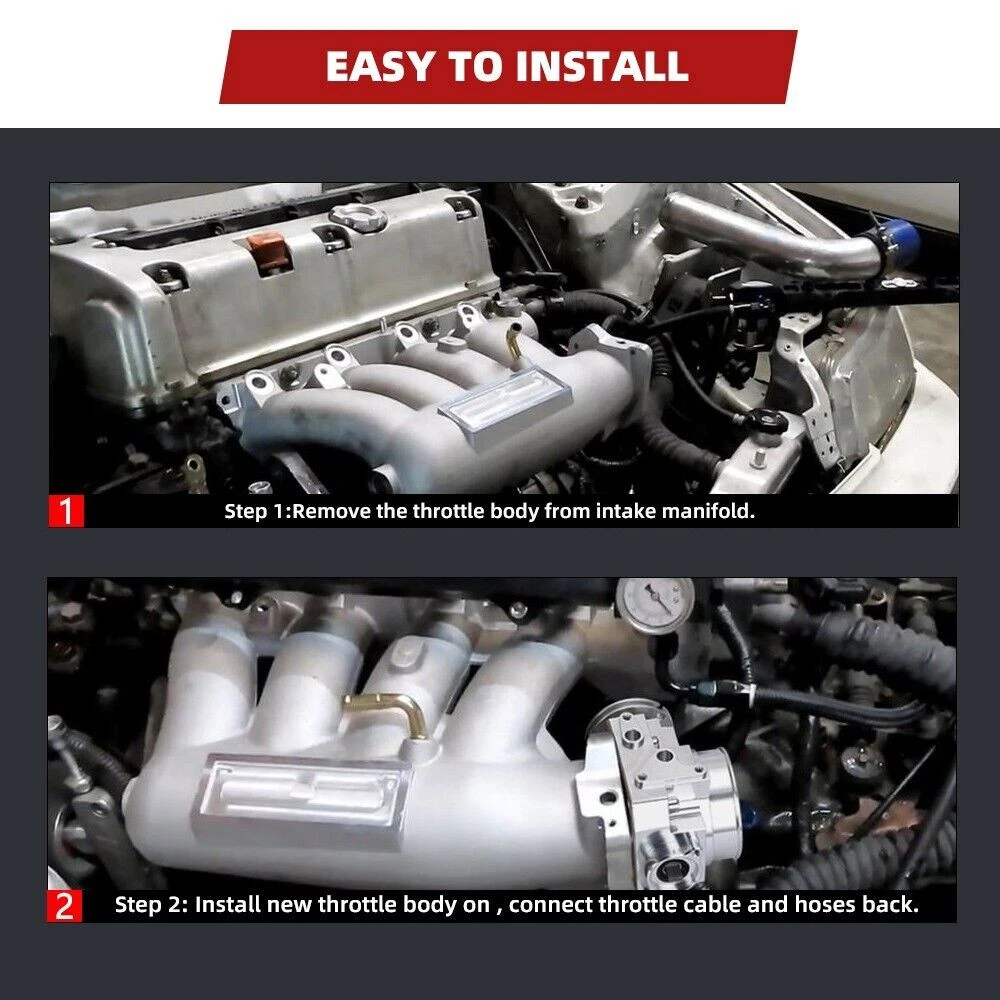 EASY TO INSTALL

1 Step 1:Remove the throttle body from intake manifold.

2 Step 2: Install new throttle body on , connect throttle cable and hoses back.