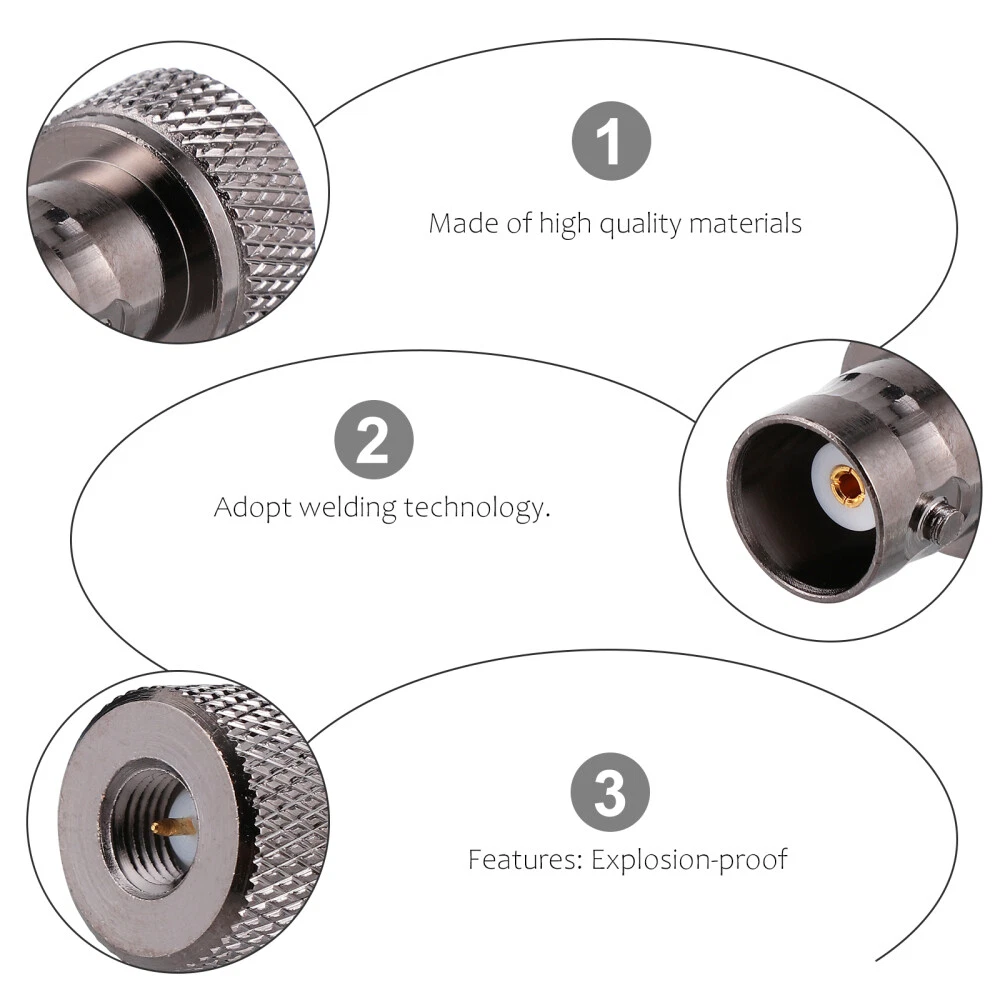 1

Made of high quality materials

2

Adopt welding technology.

3

Features: Explosion-proof