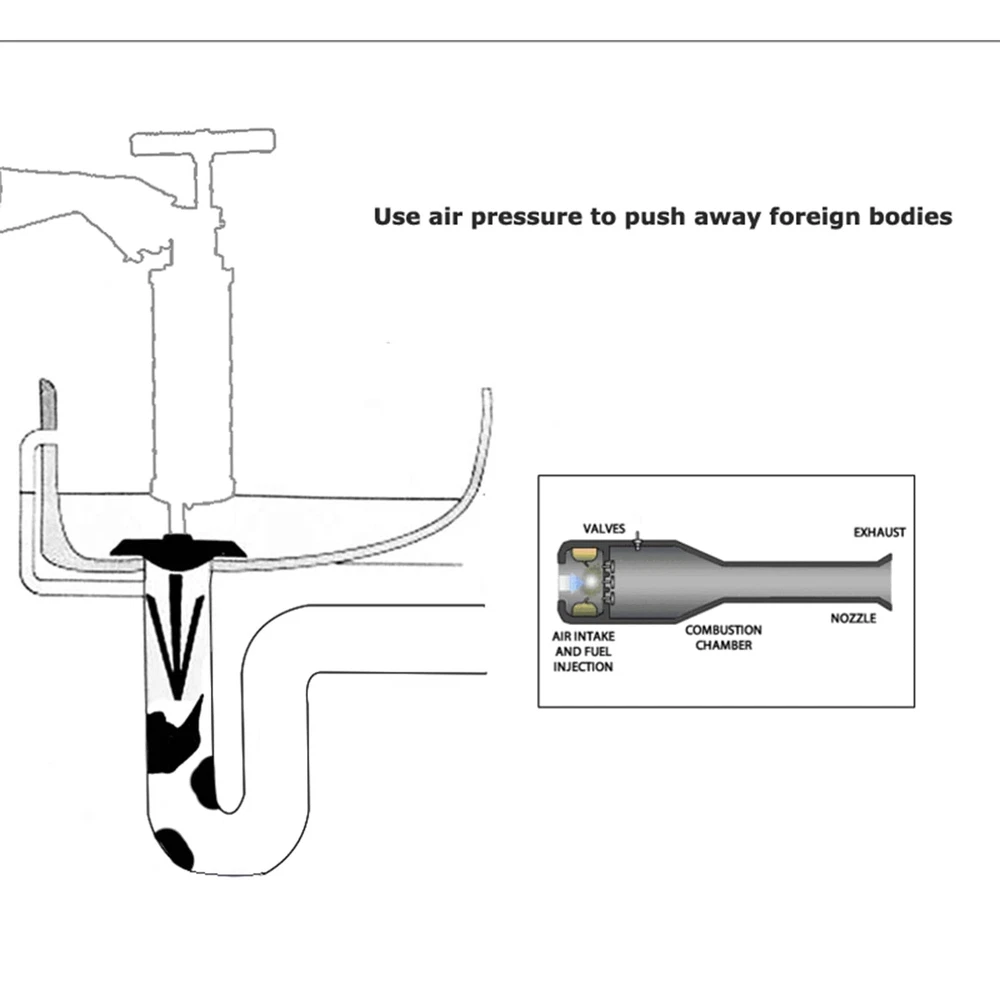 Use air pressure to push away foreign bodies

VALVES

EXHAUST

AIR INTAKE AND FUEL INJECTION

COMBUSTION CHAMBER

NOZZLE