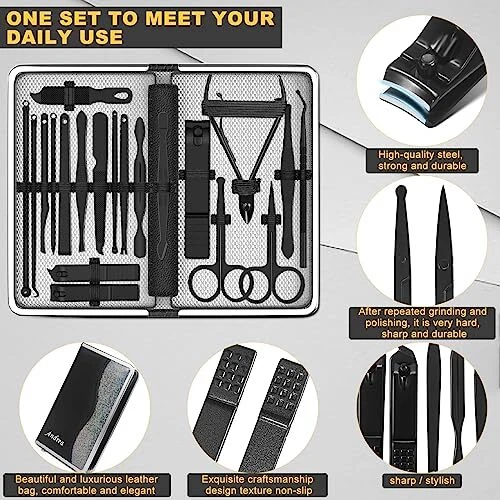 ONE SET TO MEET YOUR DAILY USE

High-quality steel, strong and durable

After repeated grinding and polishing, it is very hard, sharp and durable

Andrea

Beautiful and luxurious leather bag, comfortable and elegant

Exquisite craftsmanship design texture non-slip

sharp / stylish