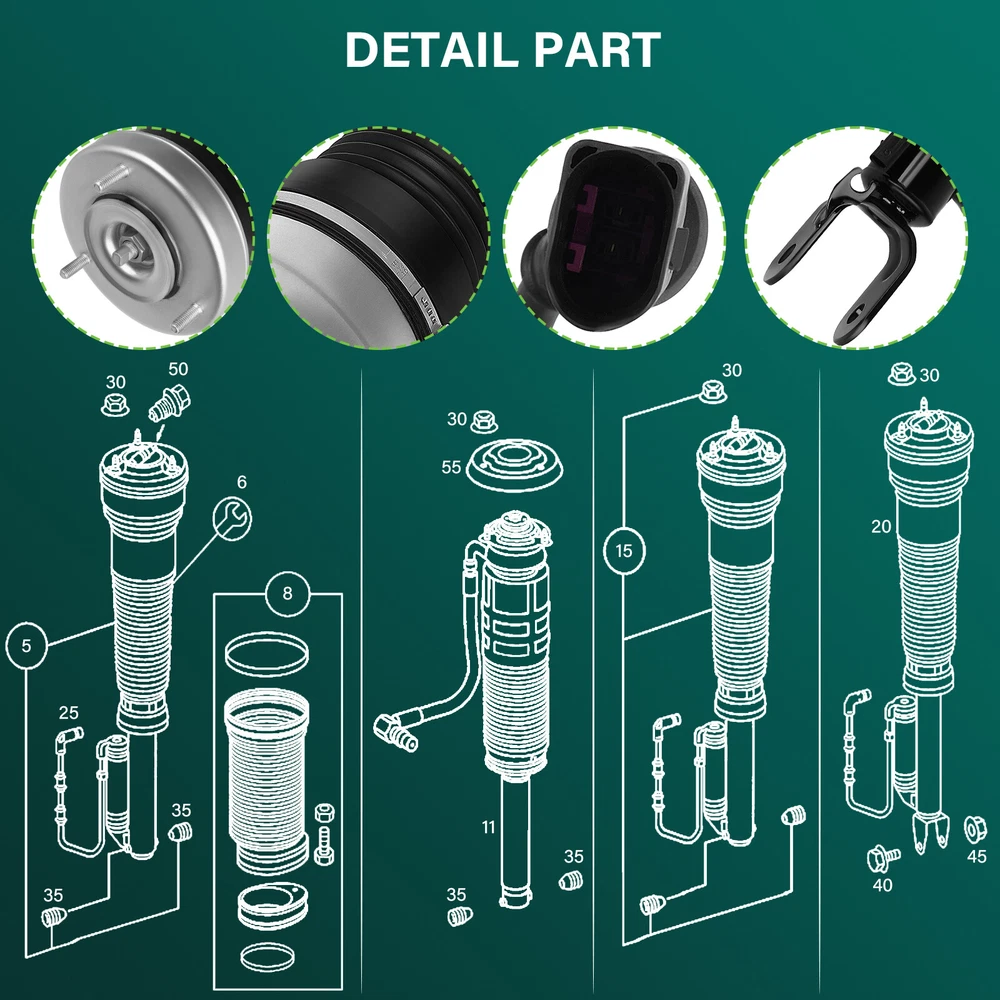 DETAIL PART

30
50
6
5
8
25
35
35

30
55
11
35
35

30
15

30
20
40
45