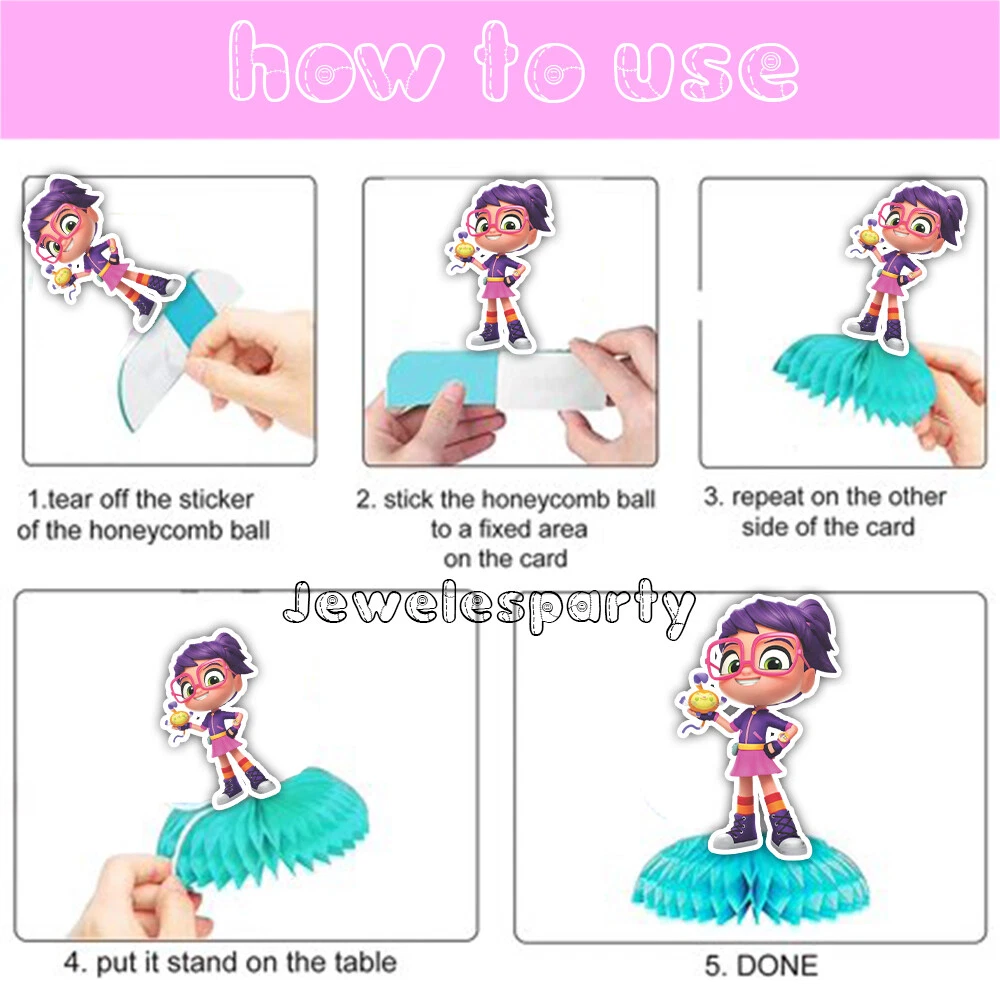 how to use

1.tear off the sticker of the honeycomb ball

2. stick the honeycomb ball to a fixed area on the card

3. repeat on the other side of the card

Jewelesparty

4. put it stand on the table

5. DONE