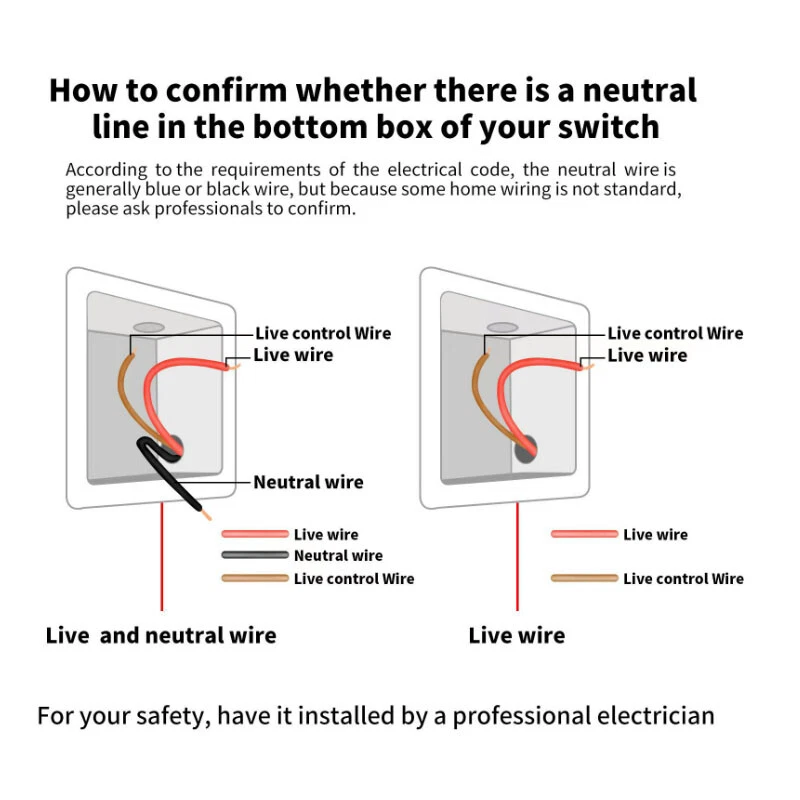 How to confirm whether there is a neutral line in the bottom box of your switch

According to the requirements of the electrical code, the neutral wire is generally blue or black wire, but because some home wiring is not standard, please ask professionals to confirm.

Live control Wire
Live wire
Neutral wire

Live wire
Neutral wire
Live control Wire

Live and neutral wire

Live control Wire
Live wire

Live wire
Live control Wire

Live wire

For your safety, have it installed by a professional electrician