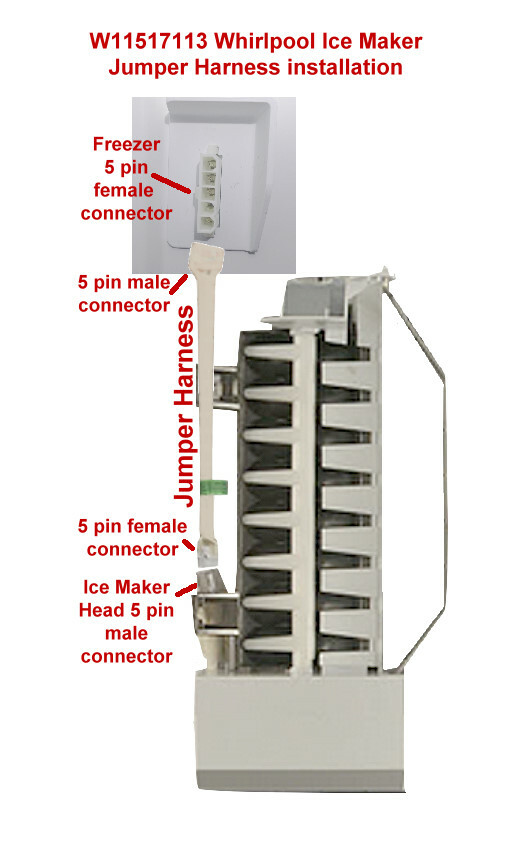 W11517113 Whirlpool Ice Maker Jumper Harness installation

Freezer 5 pin female connector

5 pin male connector

Jumper Harness

5 pin female connector

Ice Maker Head 5 pin male connector