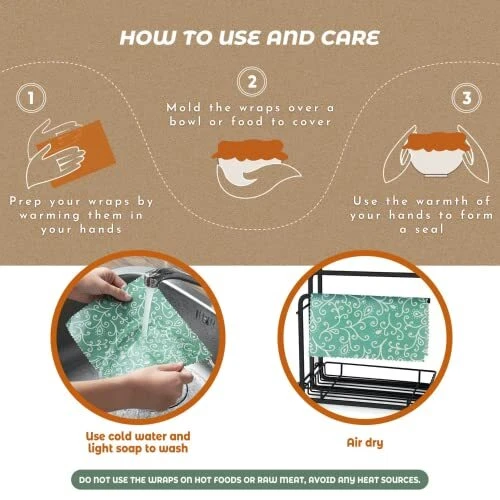 HOW TO USE AND CARE

1

Prep your wraps by warming them in your hands

2

Mold the wraps over a bowl or food to cover

3

Use the warmth of your hands to form a seal

Use cold water and light soap to wash

Air dry

DO NOT USE THE WRAPS ON HOT FOODS OR RAW MEAT, AVOID ANY HEAT SOURCES.