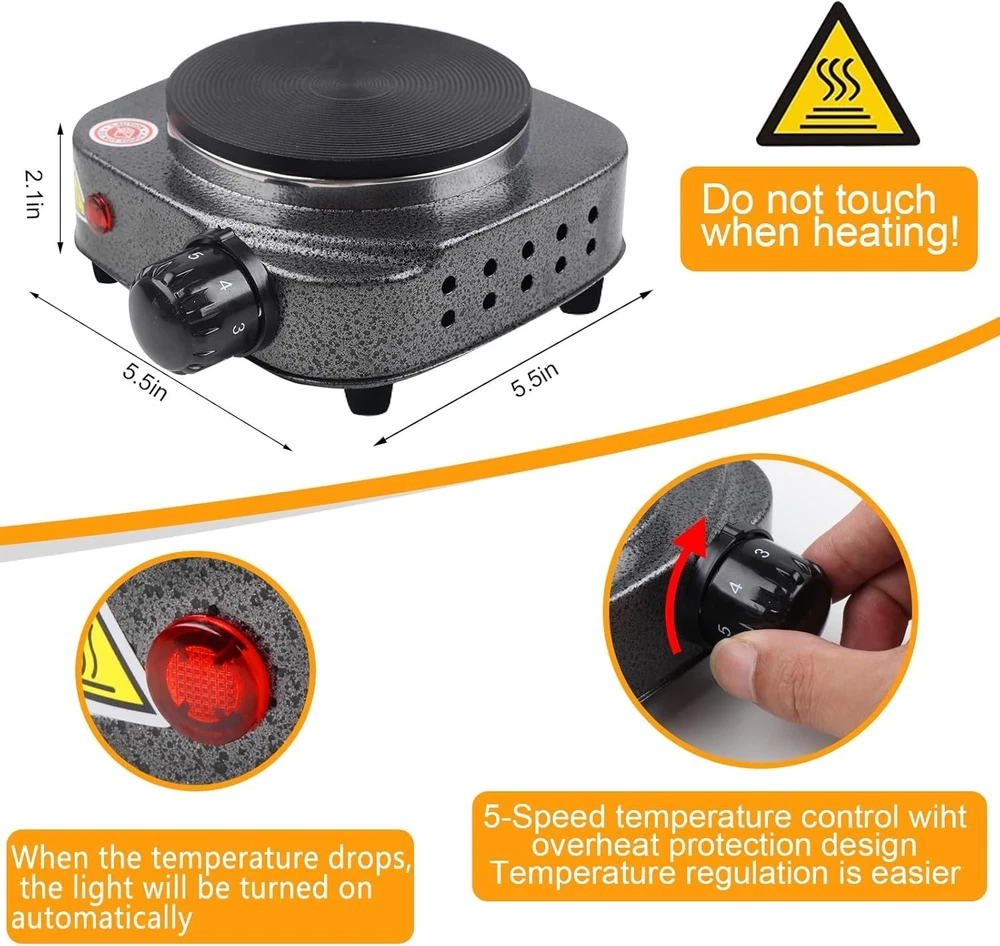 2.1in

5.5in

5.5in

5 4 3

Do not touch when heating!

3 4 5

When the temperature drops, the light will be turned on automatically

5-Speed temperature control wiht overheat protection design Temperature regulation is easier