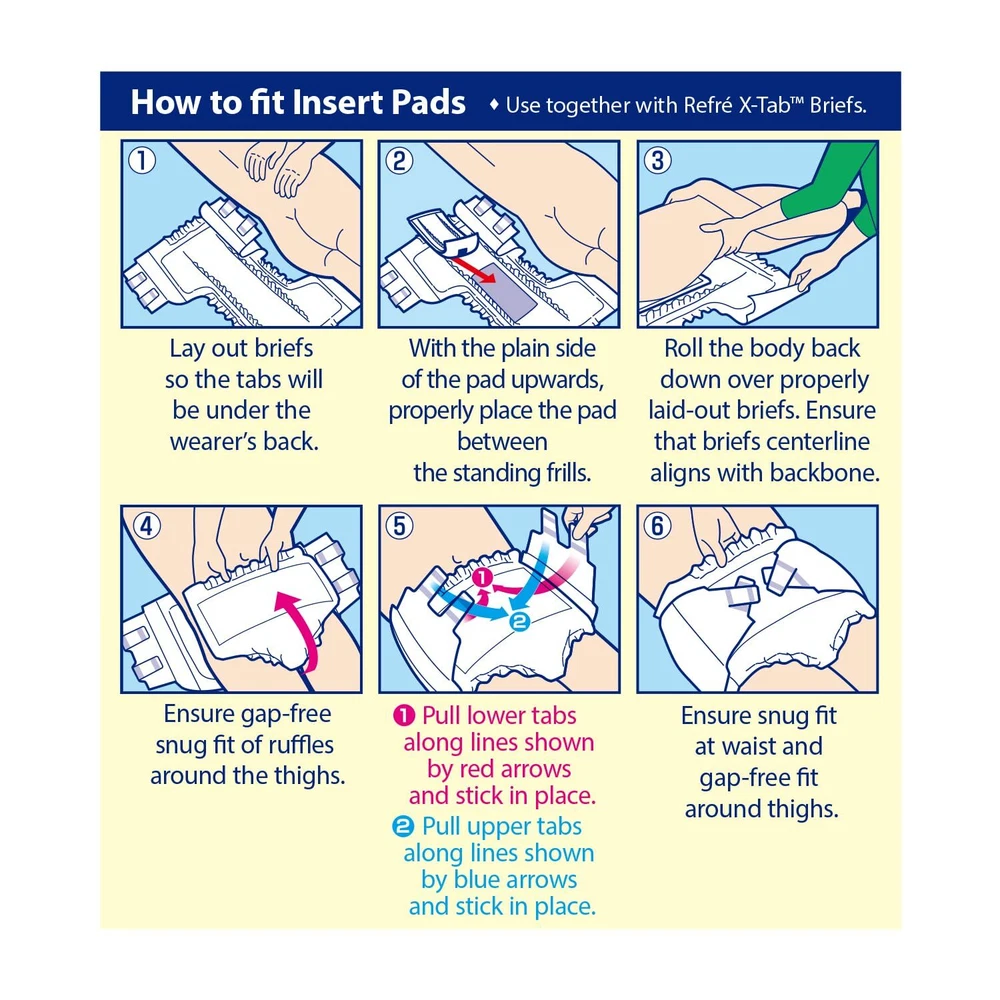 How to fit Insert Pads ♦ Use together with Refré X-Tab™ Briefs.

①
Lay out briefs so the tabs will be under the wearer's back.

②
With the plain side of the pad upwards, properly place the pad between the standing frills.

③
Roll the body back down over properly laid-out briefs. Ensure that briefs centerline aligns with backbone.

④
Ensure gap-free snug fit of ruffles around the thighs.

⑤
❶ ❷
❶ Pull lower tabs along lines shown by red arrows and stick in place.
❷ Pull upper tabs along lines shown by blue arrows and stick in place.

⑥
Ensure snug fit at waist and gap-free fit around thighs.