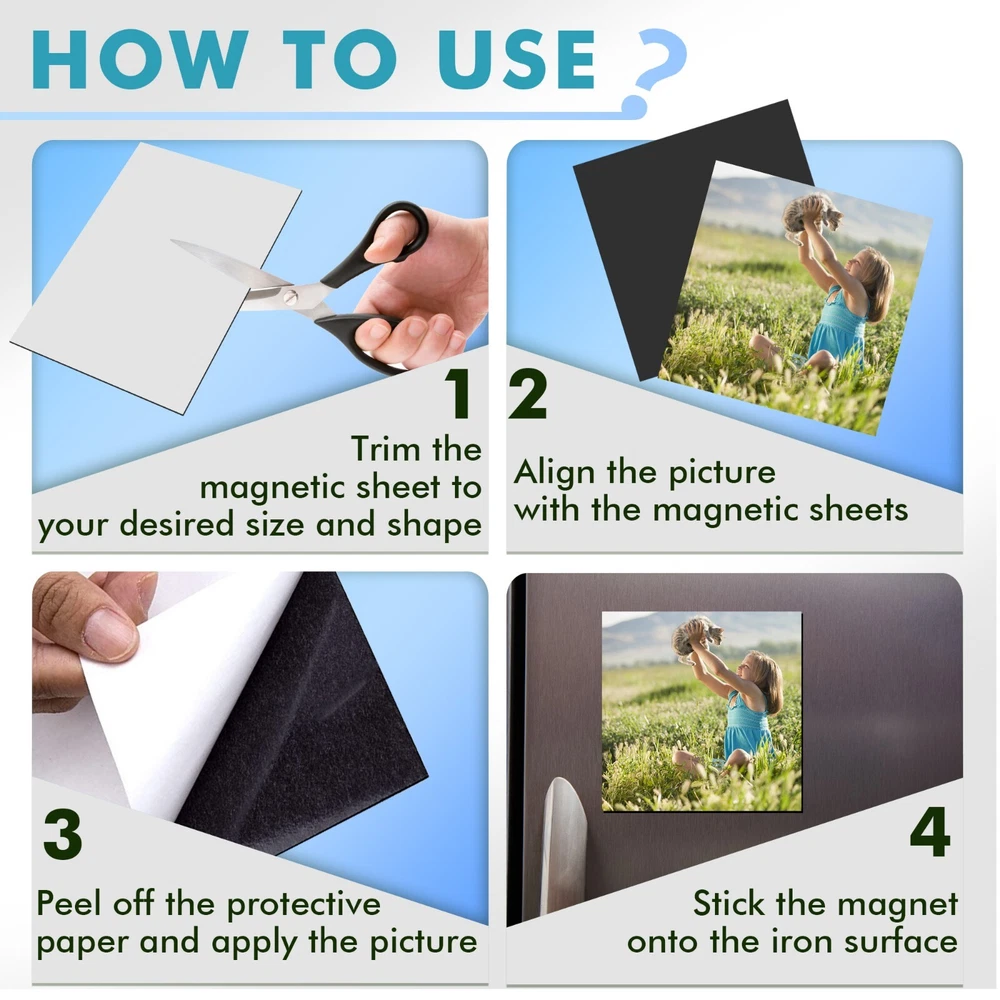 HOW TO USE ?

1
Trim the magnetic sheet to your desired size and shape

2
Align the picture with the magnetic sheets

3
Peel off the protective paper and apply the picture

4
Stick the magnet onto the iron surface