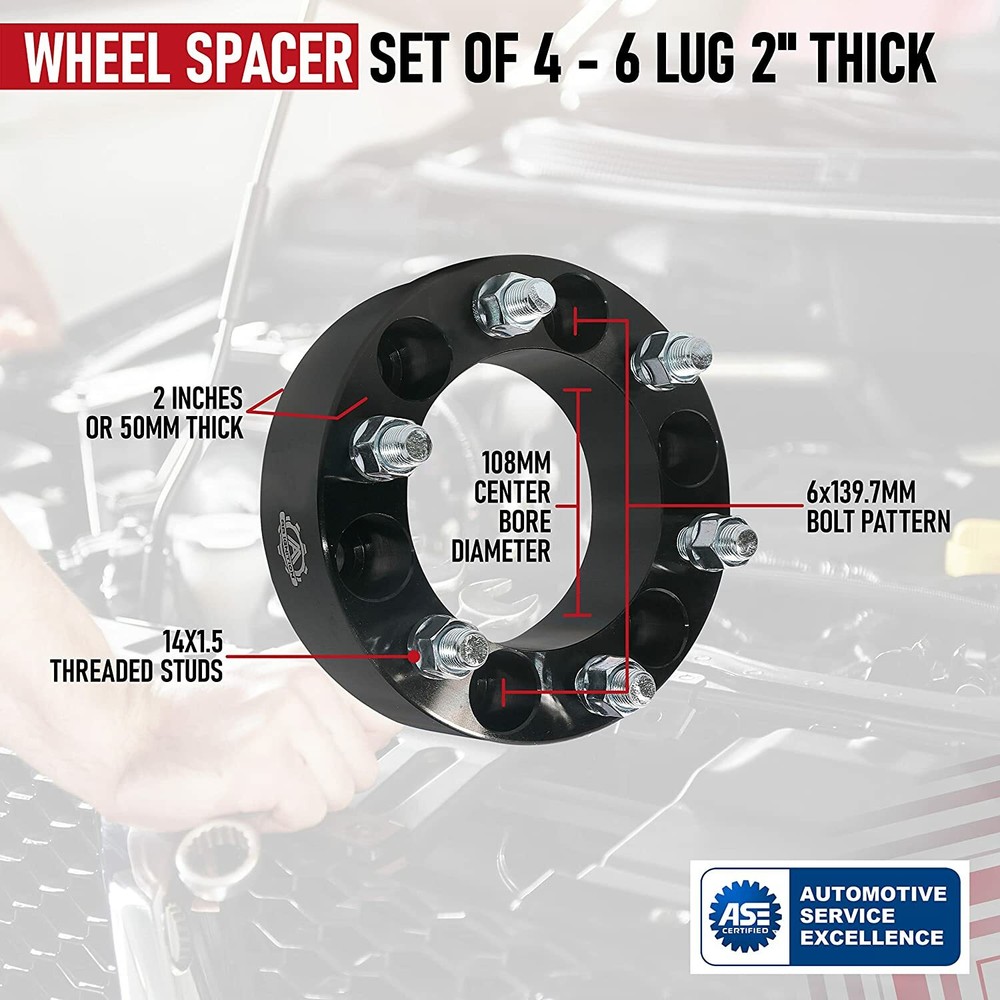 WHEEL SPACER SET OF 4 - 6 LUG 2" THICK

2 INCHES OR 50MM THICK

108MM CENTER BORE DIAMETER

6x139.7MM BOLT PATTERN

14X1.5 THREADED STUDS

ASE CERTIFIED

AUTOMOTIVE SERVICE EXCELLENCE