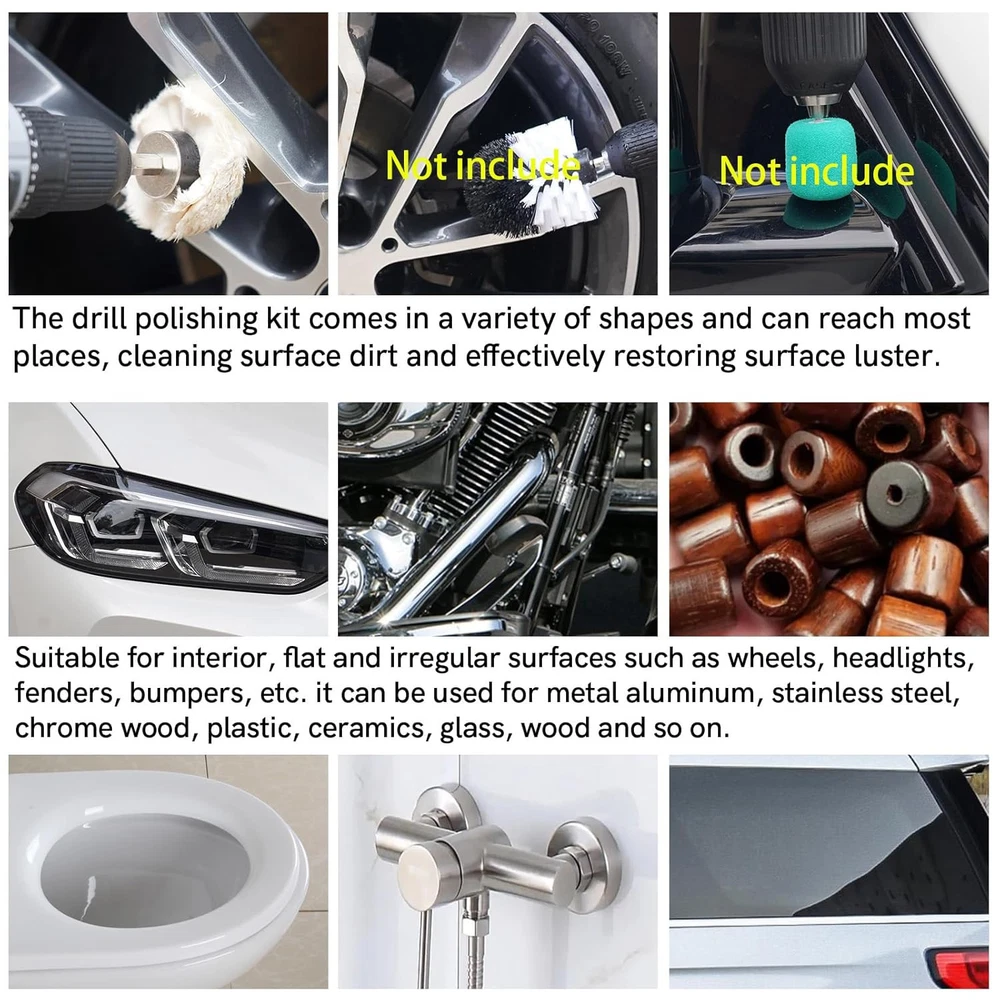 Not include

Not include

The drill polishing kit comes in a variety of shapes and can reach most places, cleaning surface dirt and effectively restoring surface luster.

Suitable for interior, flat and irregular surfaces such as wheels, headlights, fenders, bumpers, etc. it can be used for metal aluminum, stainless steel, chrome wood, plastic, ceramics, glass, wood and so on.