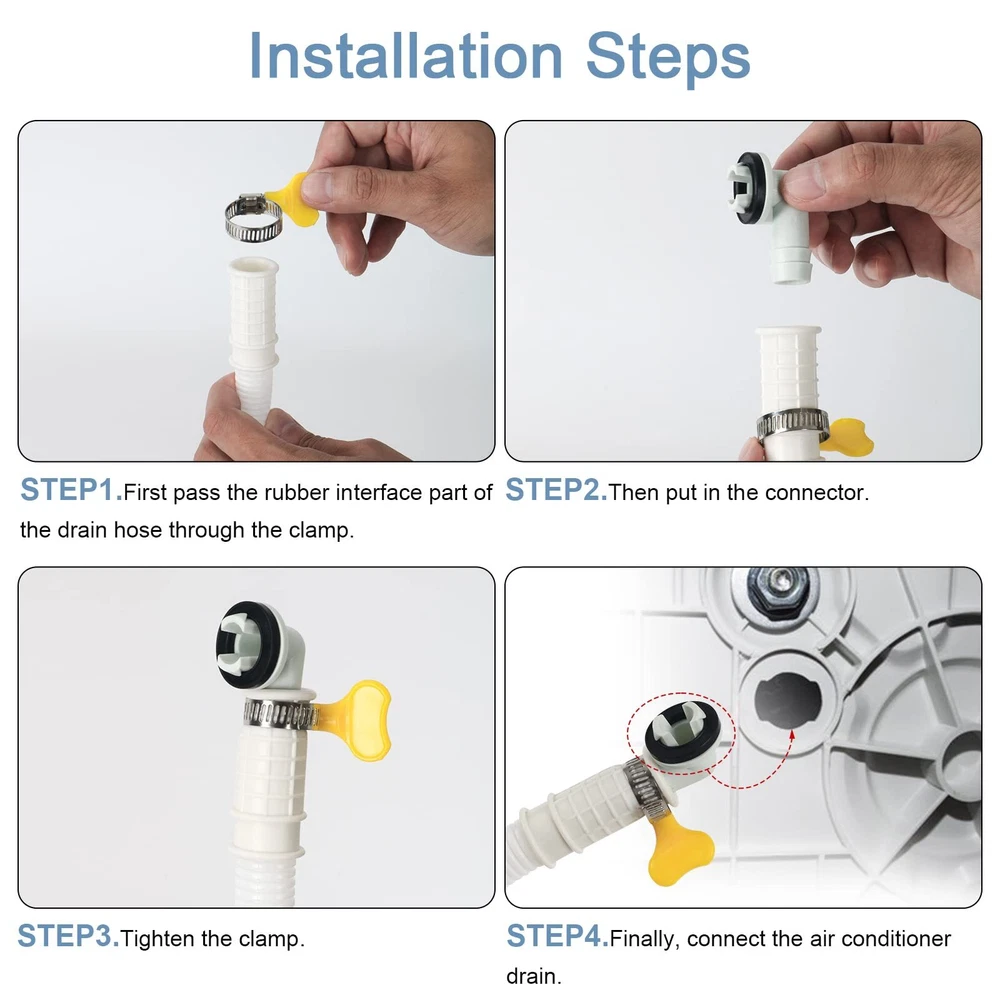 Installation Steps

STEP1.First pass the rubber interface part of the drain hose through the clamp.

STEP2.Then put in the connector.

STEP3.Tighten the clamp.

STEP4.Finally, connect the air conditioner drain.