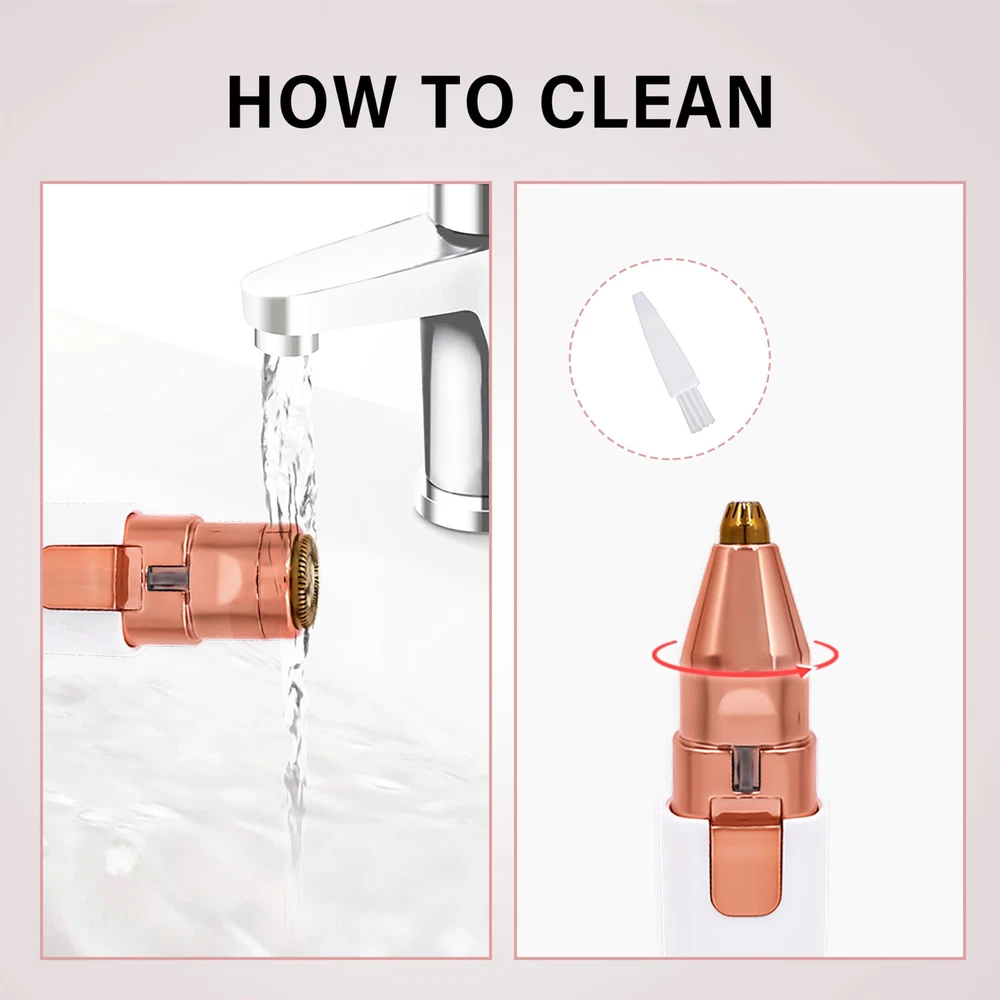 HOW TO CLEAN