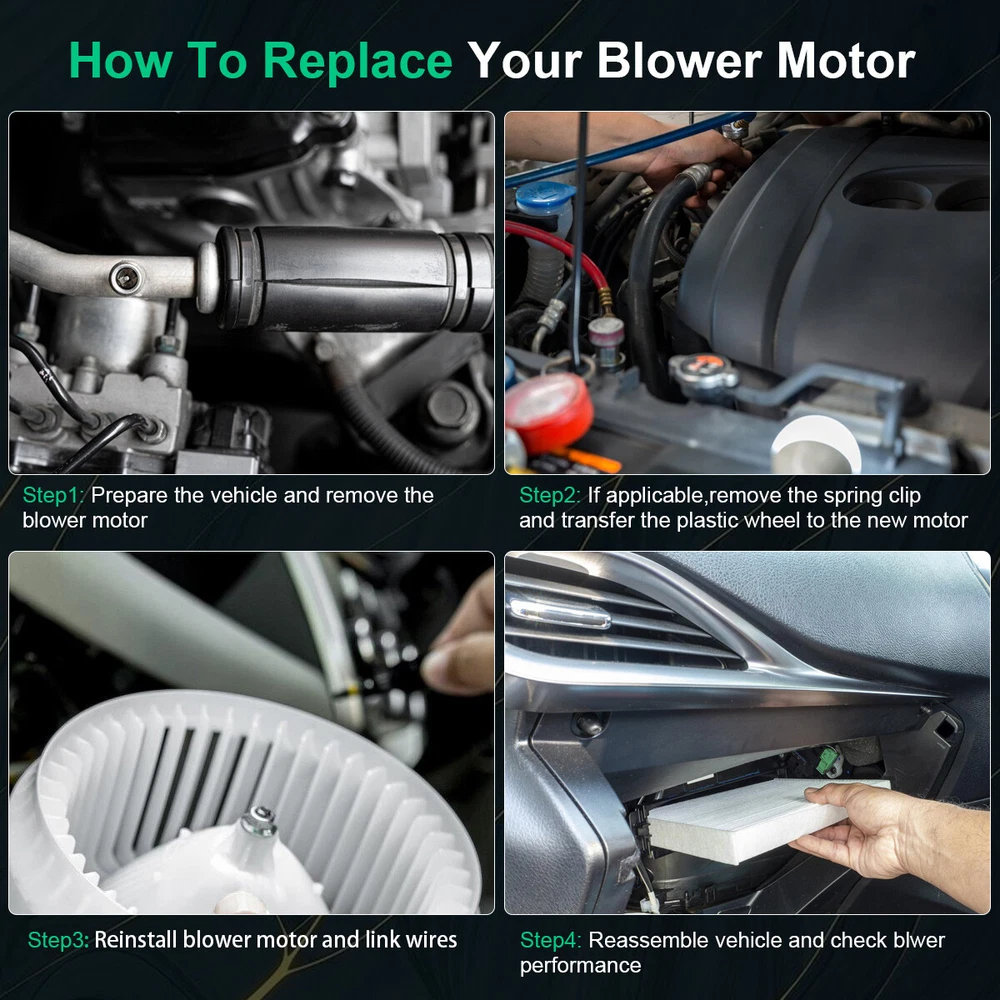 How To Replace Your Blower Motor

Step1: Prepare the vehicle and remove the blower motor

Step2: If applicable,remove the spring clip and transfer the plastic wheel to the new motor

Step3: Reinstall blower motor and link wires

Step4: Reassemble vehicle and check blwer performance