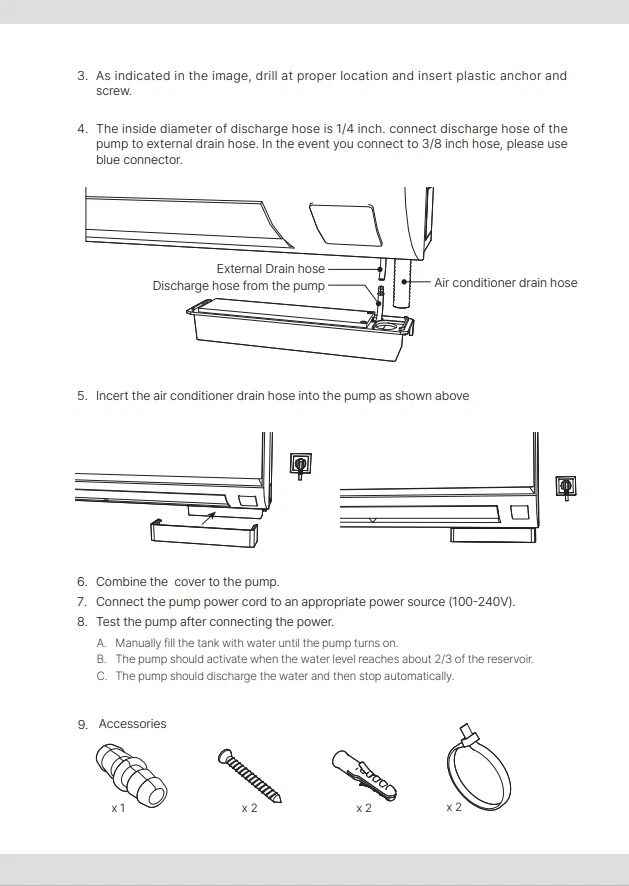 3. As indicated in the image, drill at proper location and insert plastic anchor and screw.

4. The inside diameter of discharge hose is 1/4 inch. connect discharge hose of the pump to external drain hose. In the event you connect to 3/8 inch hose, please use blue connector.

External Drain hose
Discharge hose from the pump
Air conditioner drain hose

5. Incert the air conditioner drain hose into the pump as shown above

6. Combine the cover to the pump.
7. Connect the pump power cord to an appropriate power source (100-240V).
8. Test the pump after connecting the power.
A. Manually fill the tank with water until the pump turns on.
B. The pump should activate when the water level reaches about 2/3 of the reservoir.
C. The pump should discharge the water and then stop automatically.

9. Accessories

x 1
x 2
x 2
x 2