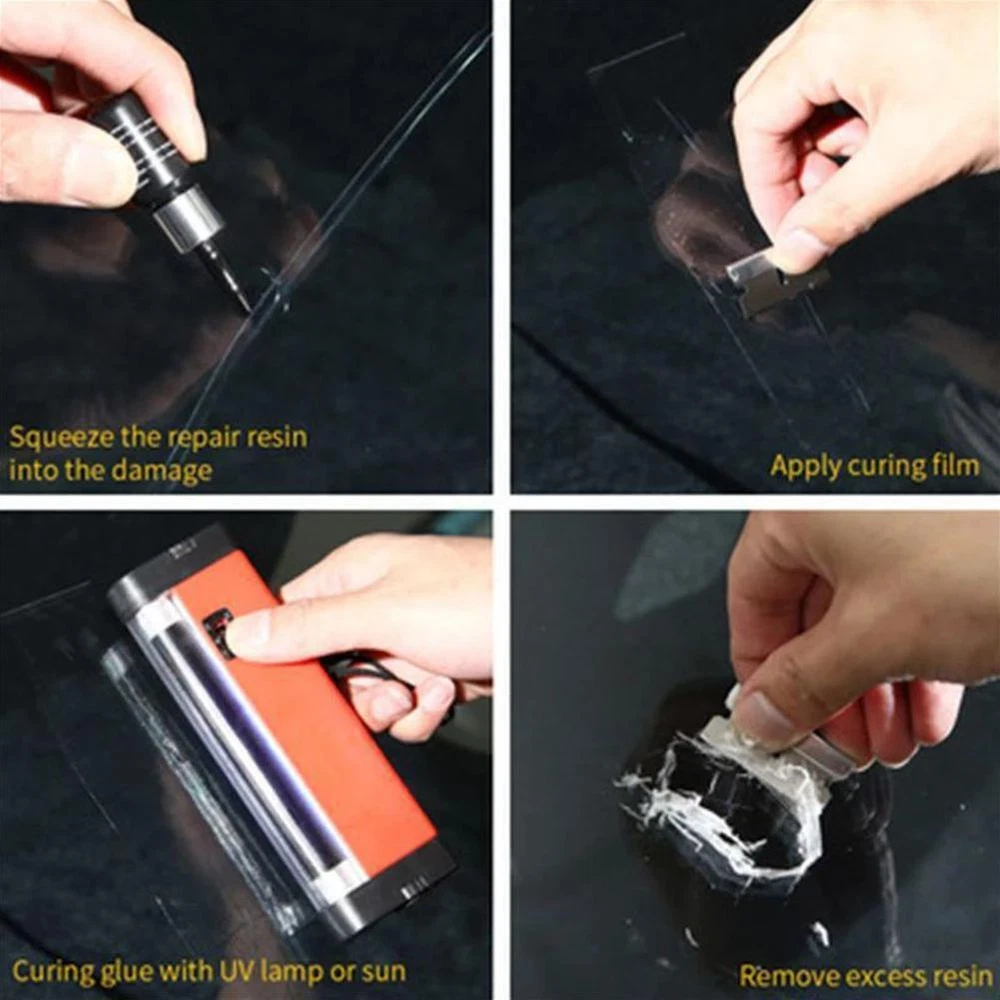 Squeeze the repair resin into the damage

Apply curing film

Curing glue with UV lamp or sun

Remove excess resin