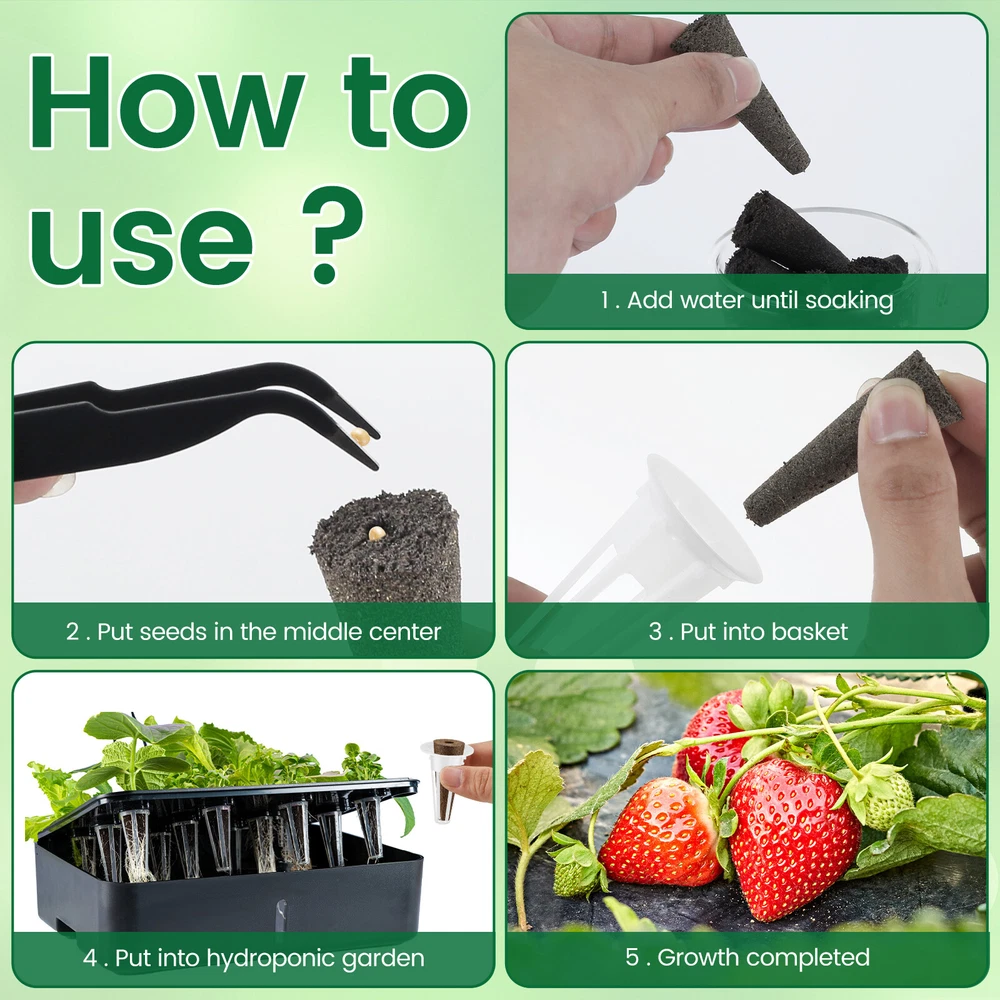 How to use ?

1 . Add water until soaking

2 . Put seeds in the middle center

3 . Put into basket

4 . Put into hydroponic garden

5 . Growth completed