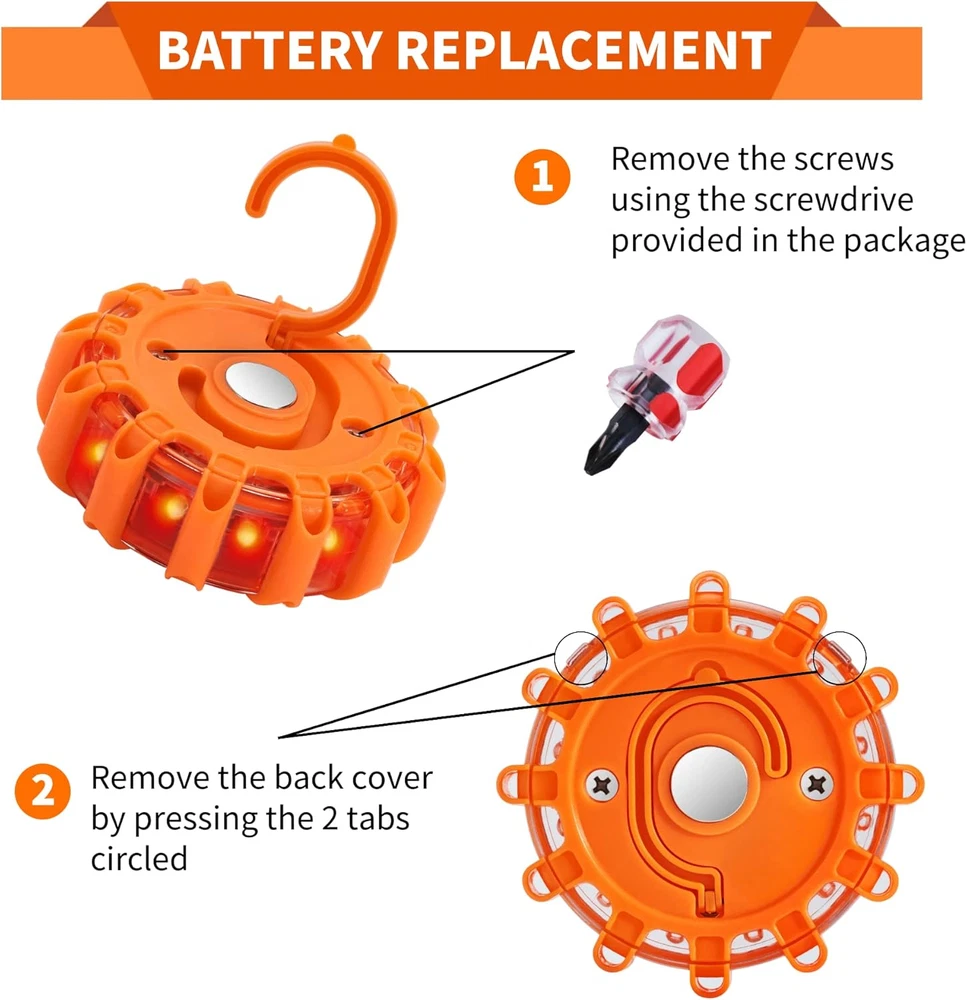 BATTERY REPLACEMENT

1 Remove the screws using the screwdrive provided in the package

2 Remove the back cover by pressing the 2 tabs circled