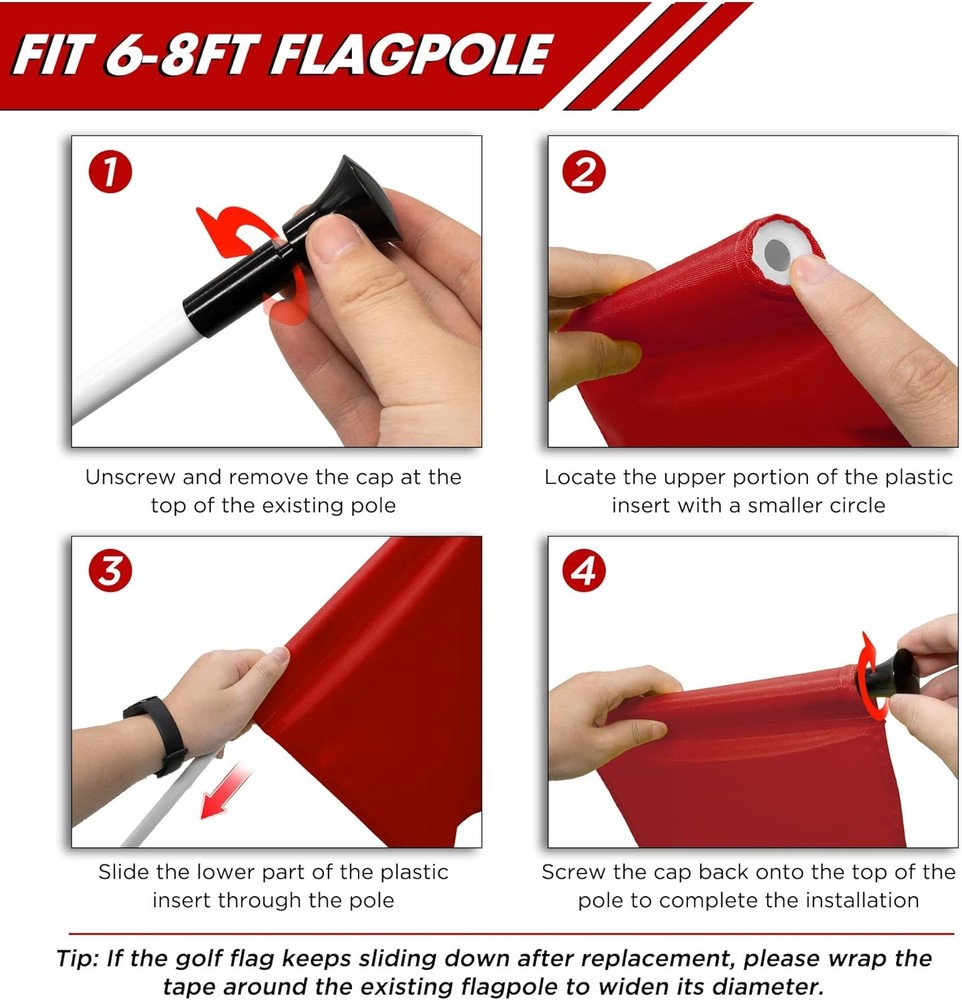 FIT 6-8FT FLAGPOLE

1

Unscrew and remove the cap at the top of the existing pole

2

Locate the upper portion of the plastic insert with a smaller circle

3

Slide the lower part of the plastic insert through the pole

4

Screw the cap back onto the top of the pole to complete the installation

Tip: If the golf flag keeps sliding down after replacement, please wrap the tape around the existing flagpole to widen its diameter.