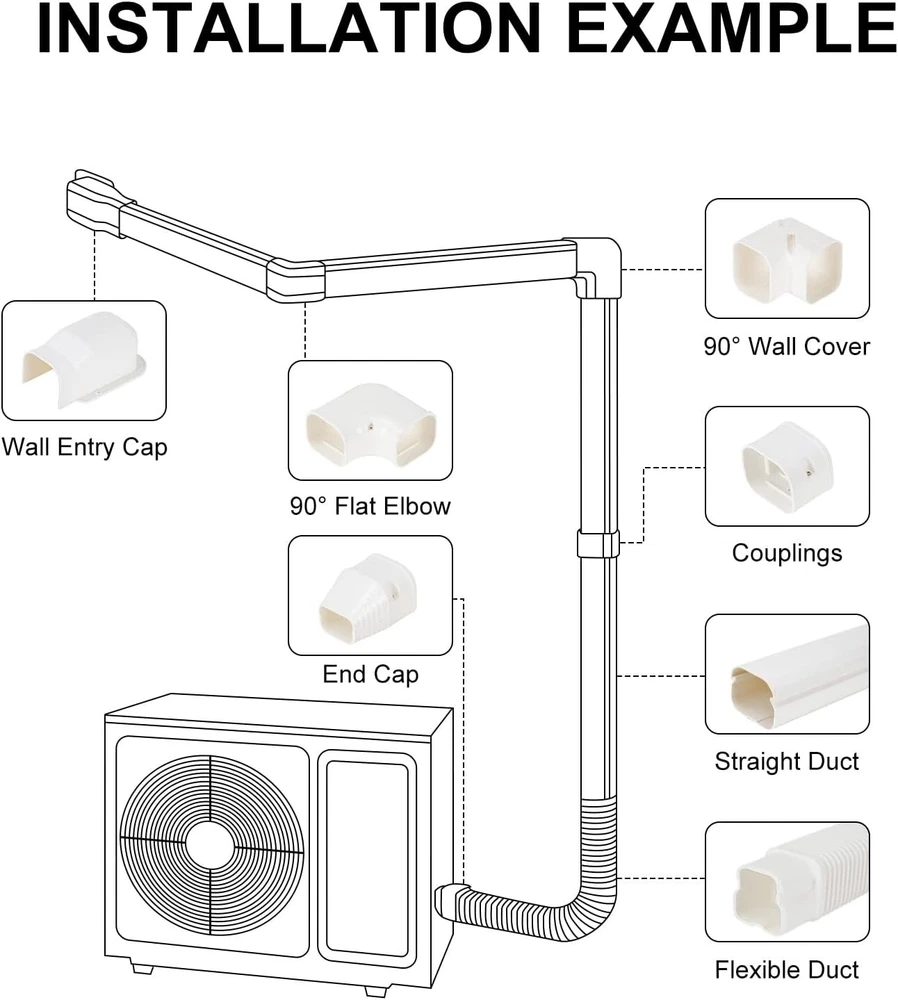 INSTALLATION EXAMPLE

Wall Entry Cap

90° Flat Elbow

End Cap

90° Wall Cover

Couplings

Straight Duct

Flexible Duct