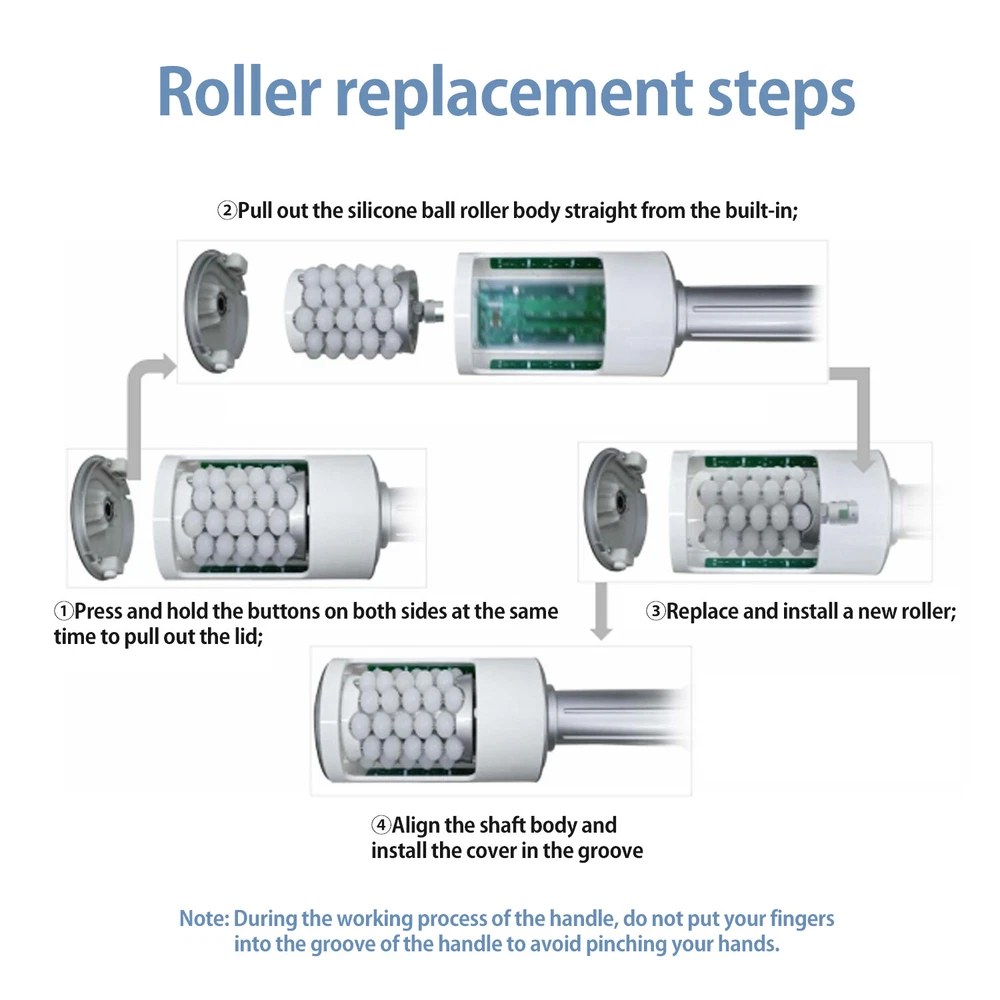 Roller replacement steps

②Pull out the silicone ball roller body straight from the built-in;

①Press and hold the buttons on both sides at the same time to pull out the lid;

③Replace and install a new roller;

④Align the shaft body and install the cover in the groove

Note: During the working process of the handle, do not put your fingers into the groove of the handle to avoid pinching your hands.