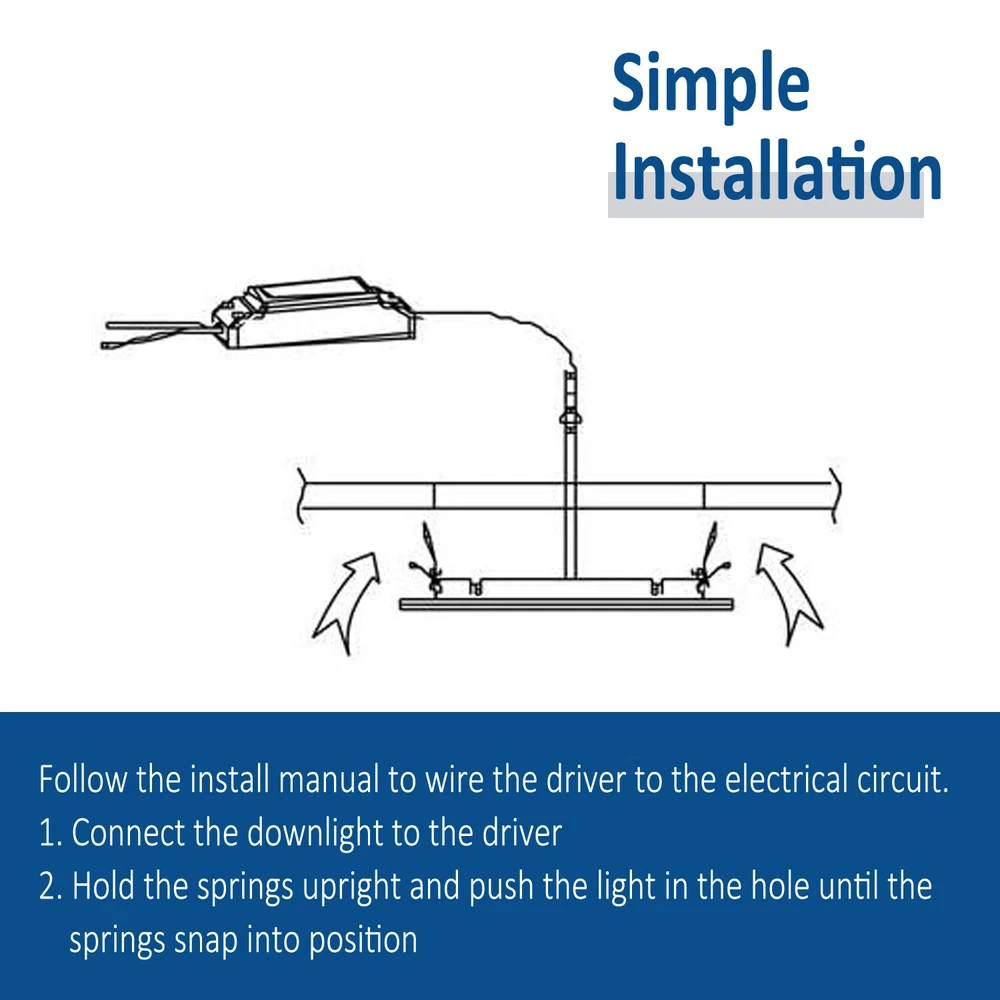 Simple Installation

Follow the install manual to wire the driver to the electrical circuit.
1. Connect the downlight to the driver
2. Hold the springs upright and push the light in the hole until the springs snap into position