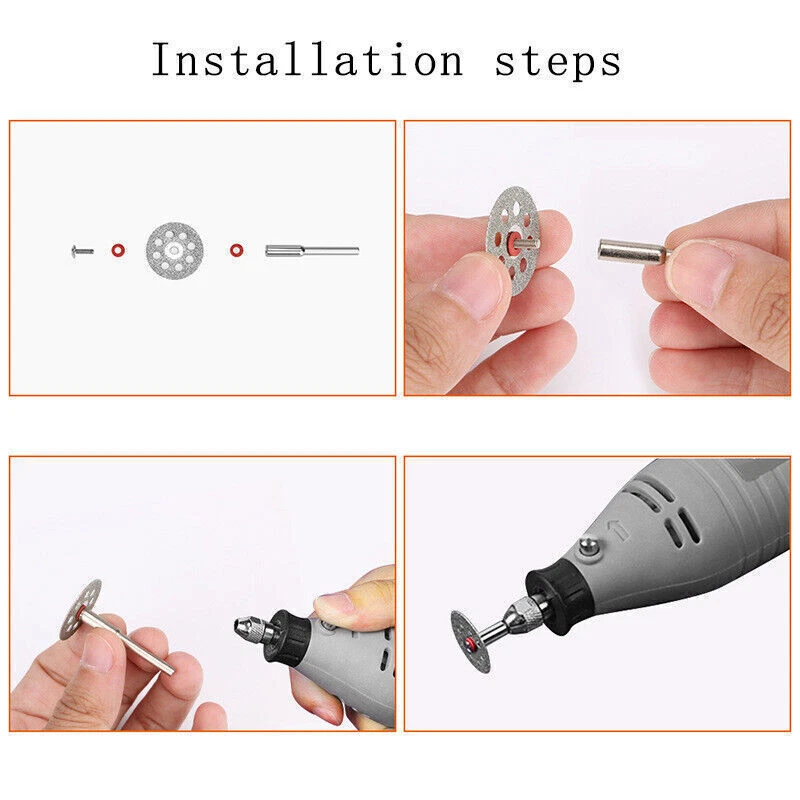 Installation steps