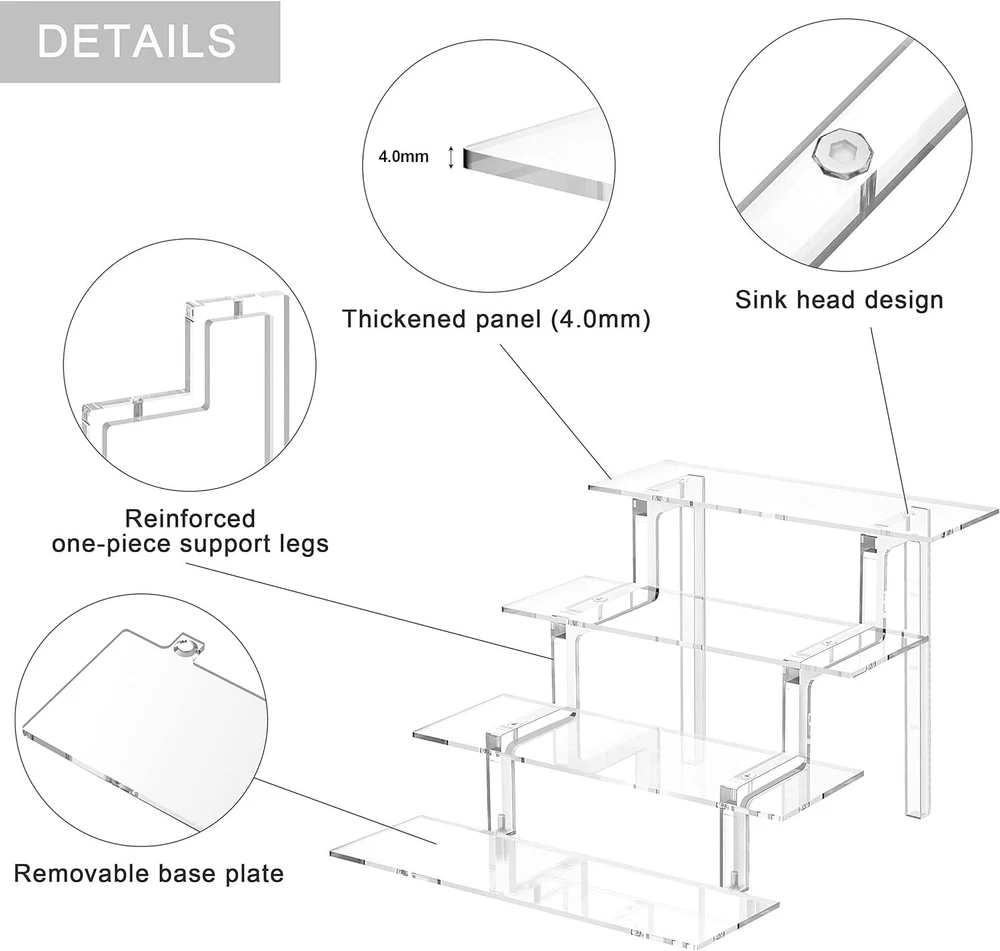 DETAILS

4.0mm

Thickened panel (4.0mm)

Sink head design

Reinforced one-piece support legs

Removable base plate