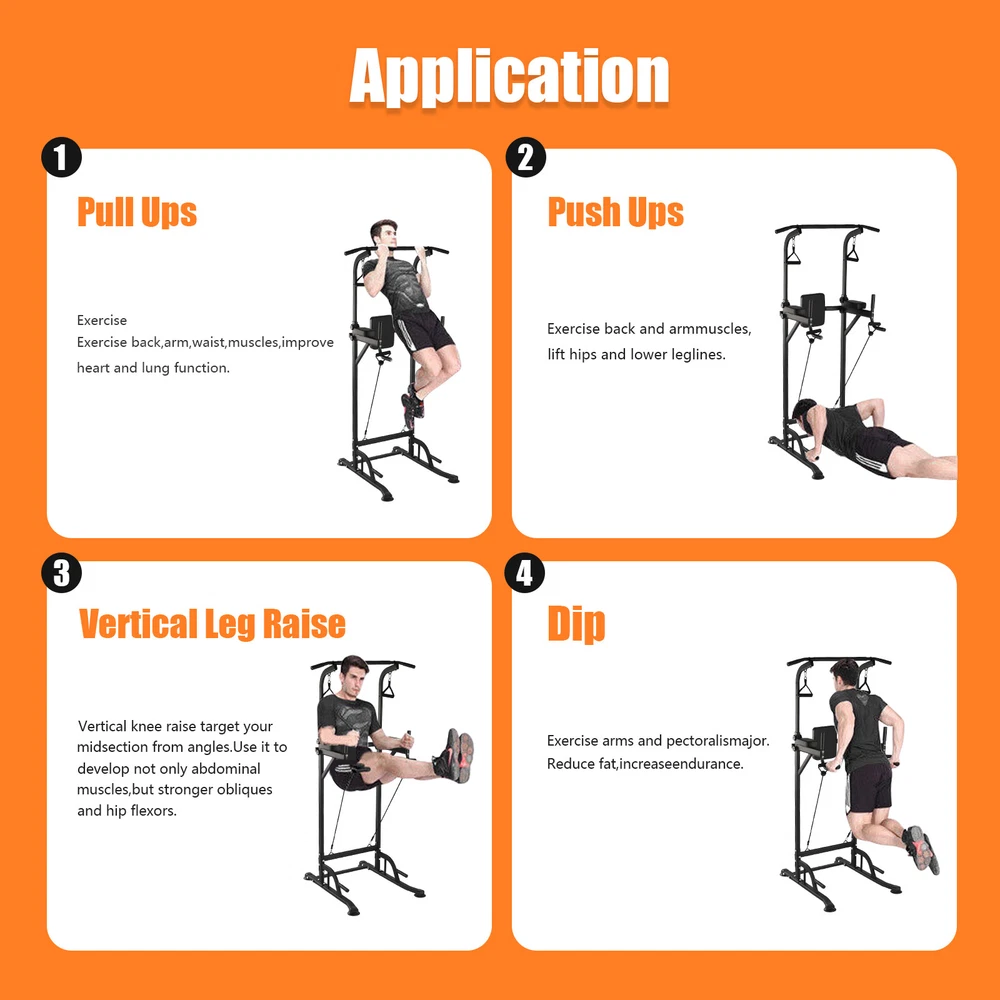 Application

1

Pull Ups

Exercise
Exercise back,arm,waist,muscles,improve heart and lung function.

2

Push Ups

Exercise back and armmuscles, lift hips and lower leglines.

3

Vertical Leg Raise

Vertical knee raise target your midsection from angles.Use it to develop not only abdominal muscles,but stronger obliques and hip flexors.

4

Dip

Exercise arms and pectoralismajor. Reduce fat,increaseendurance.