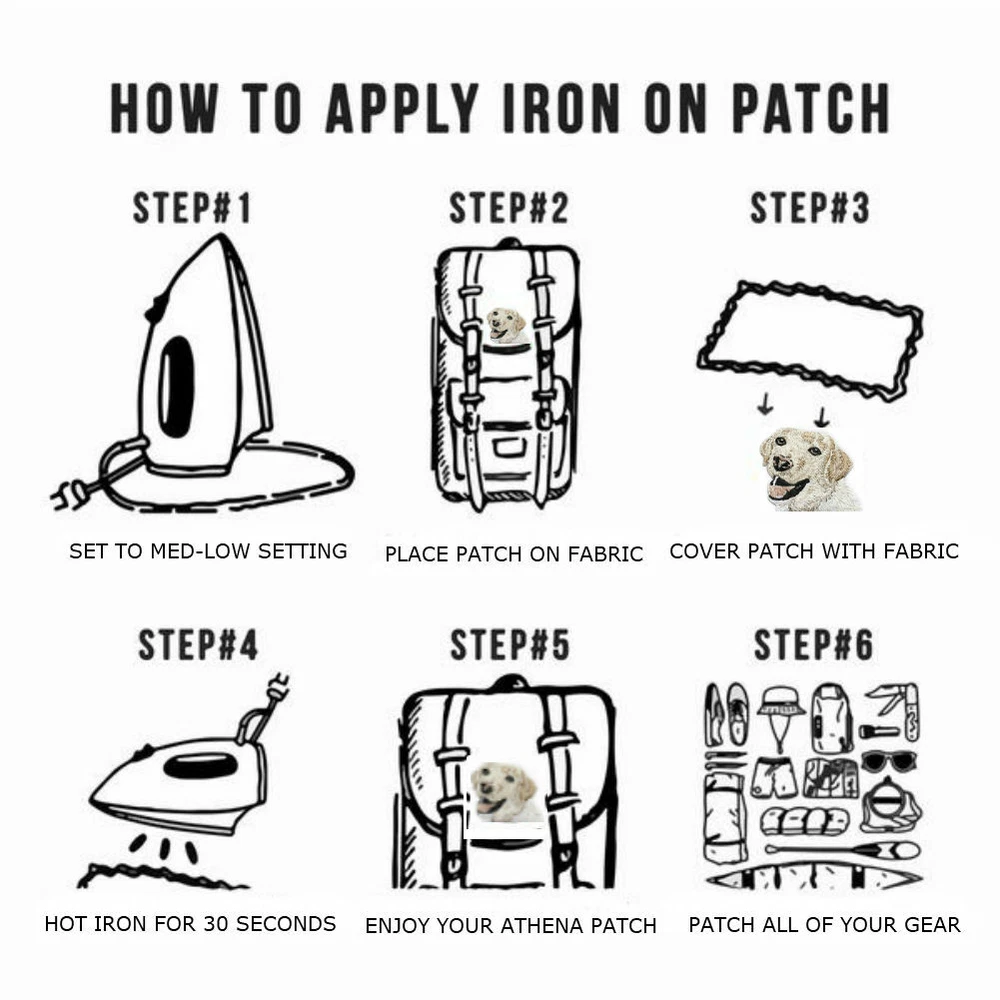 HOW TO APPLY IRON ON PATCH

STEP#1

SET TO MED-LOW SETTING

STEP#2

PLACE PATCH ON FABRIC

STEP#3

COVER PATCH WITH FABRIC

STEP#4

HOT IRON FOR 30 SECONDS

STEP#5

ENJOY YOUR ATHENA PATCH

STEP#6

PATCH ALL OF YOUR GEAR