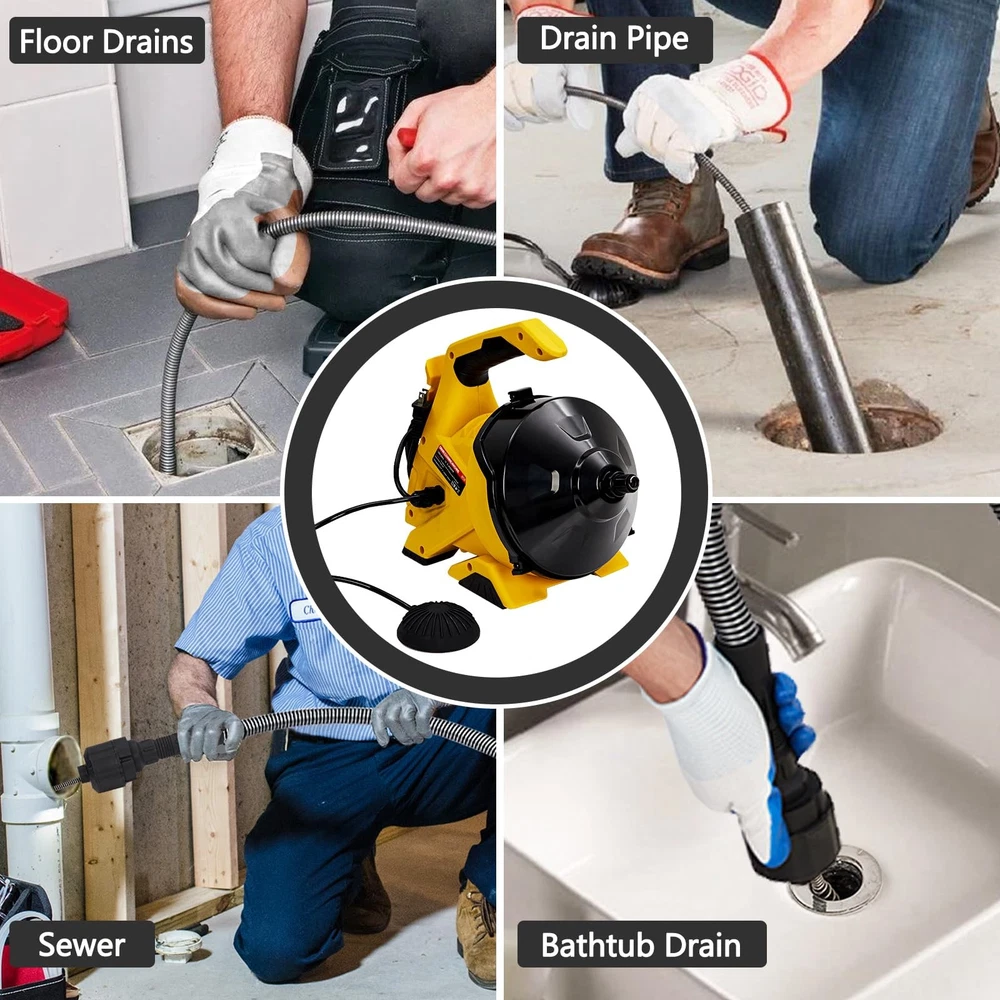 Floor Drains

Drain Pipe

Sewer

Bathtub Drain