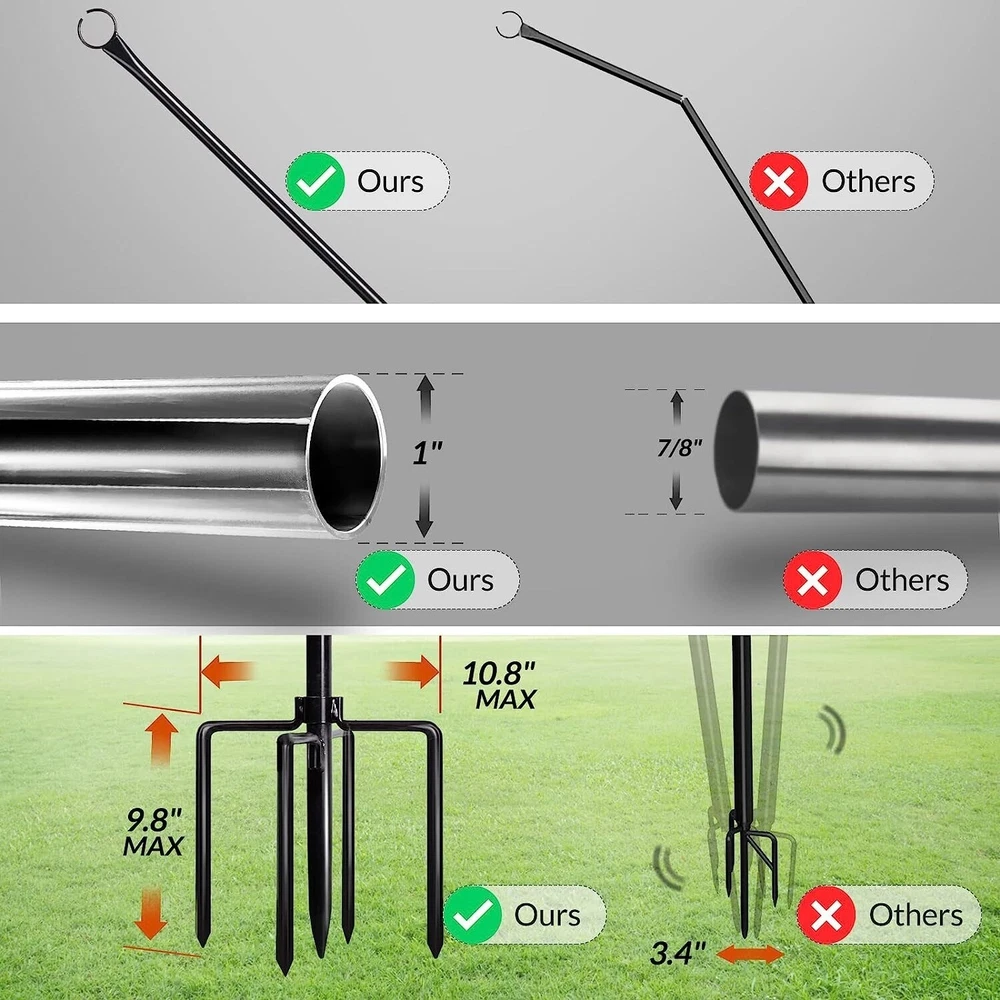 Ours

Others

1"

7/8"

Ours

Others

10.8" MAX

9.8" MAX

Ours

Others

3.4"