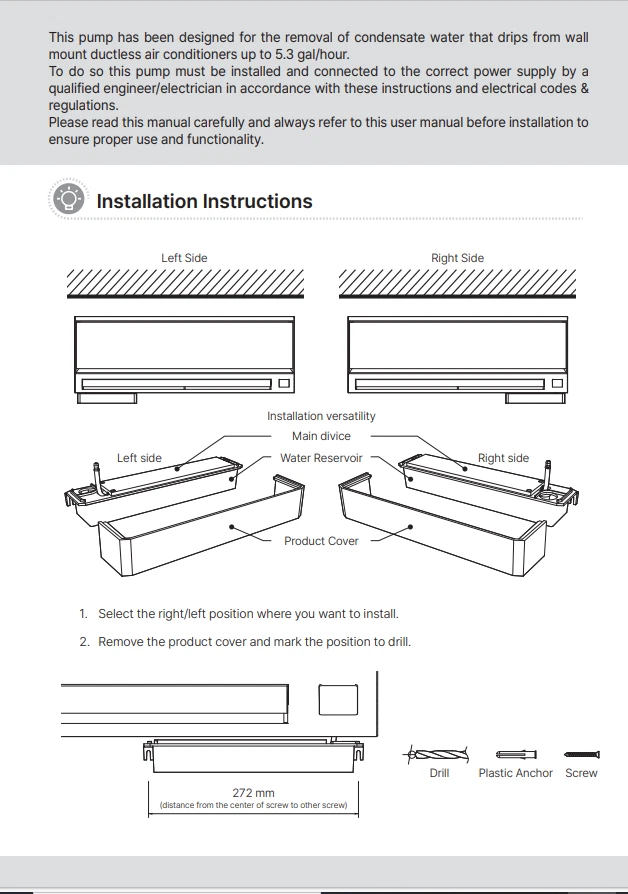 This pump has been designed for the removal of condensate water that drips from wall mount ductless air conditioners up to 5.3 gal/hour.
To do so this pump must be installed and connected to the correct power supply by a qualified engineer/electrician in accordance with these instructions and electrical codes & regulations.
Please read this manual carefully and always refer to this user manual before installation to ensure proper use and functionality.

Installation Instructions

Left Side

Right Side

Installation versatility

Main divice

Left side

Water Reservoir

Right side

Product Cover

1. Select the right/left position where you want to install.

2. Remove the product cover and mark the position to drill.

272 mm
(distance from the center of screw to other screw)

Drill

Plastic Anchor

Screw