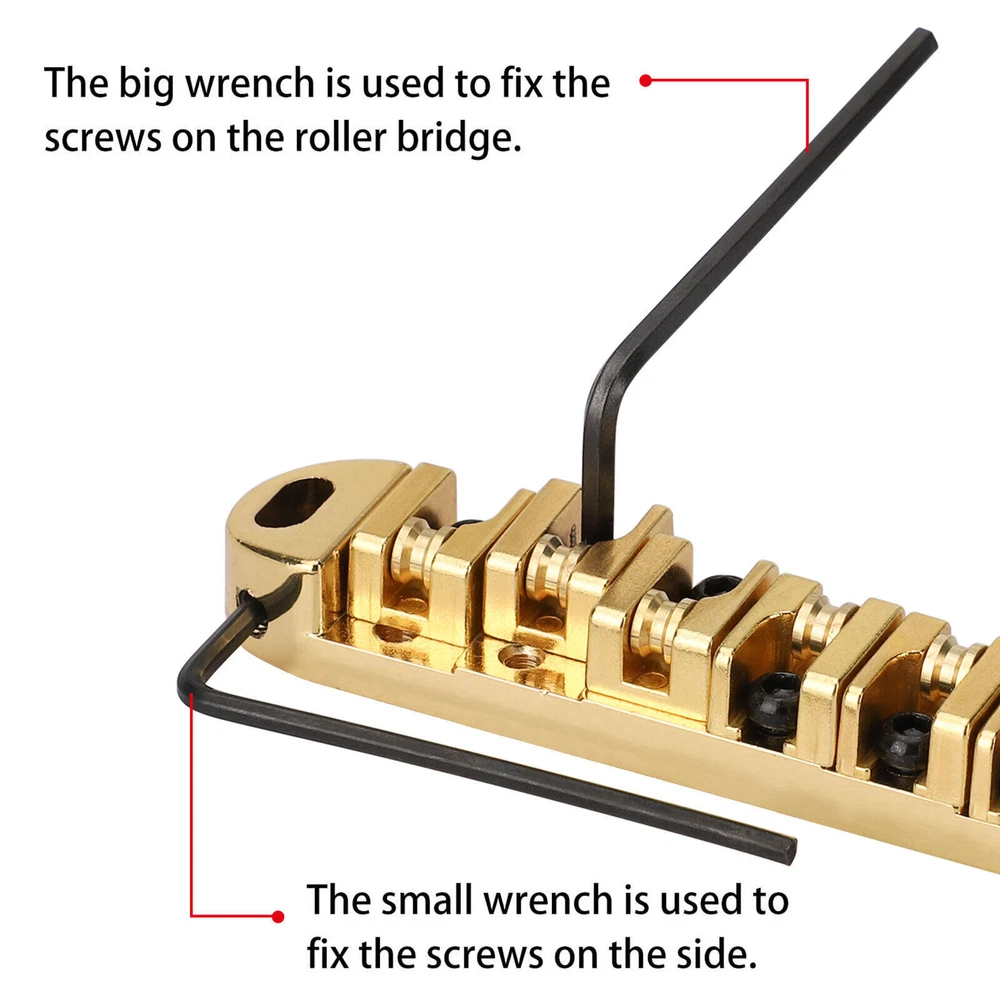 The big wrench is used to fix the screws on the roller bridge.

The small wrench is used to fix the screws on the side.