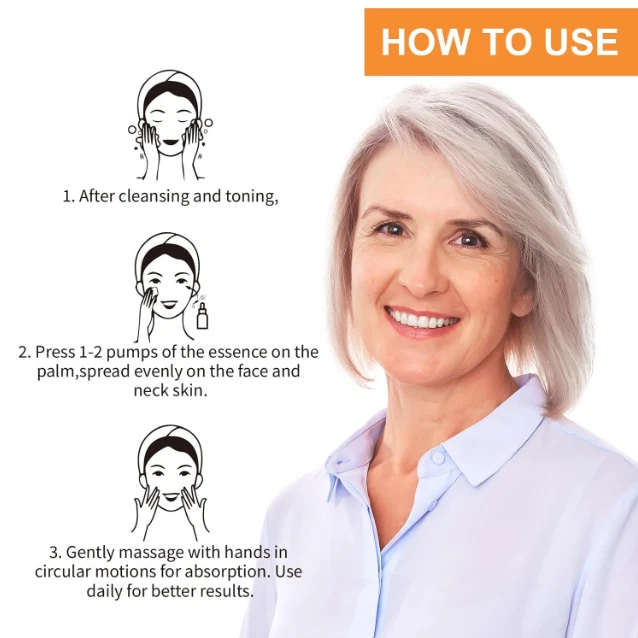 HOW TO USE

1. After cleansing and toning,

2. Press 1-2 pumps of the essence on the palm,spread evenly on the face and neck skin.

3. Gently massage with hands in circular motions for absorption. Use daily for better results.