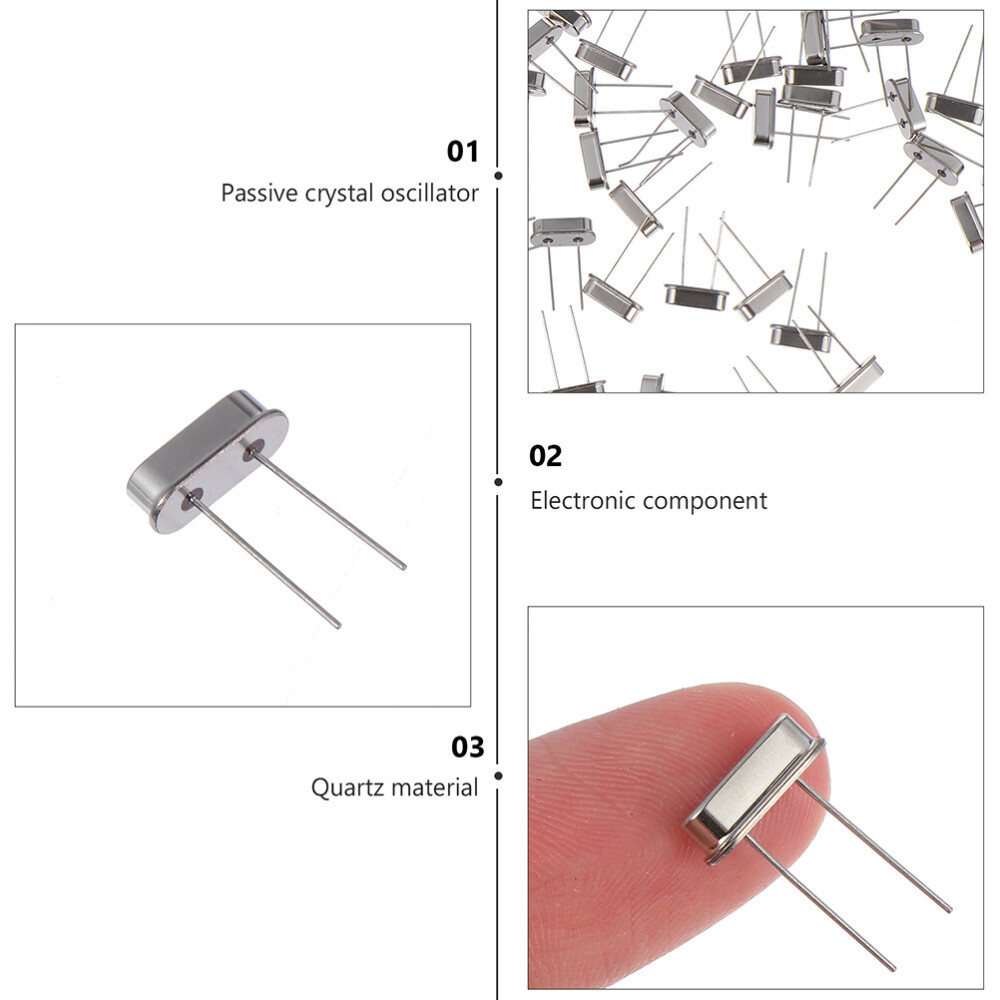 01
Passive crystal oscillator

02
Electronic component

03
Quartz material