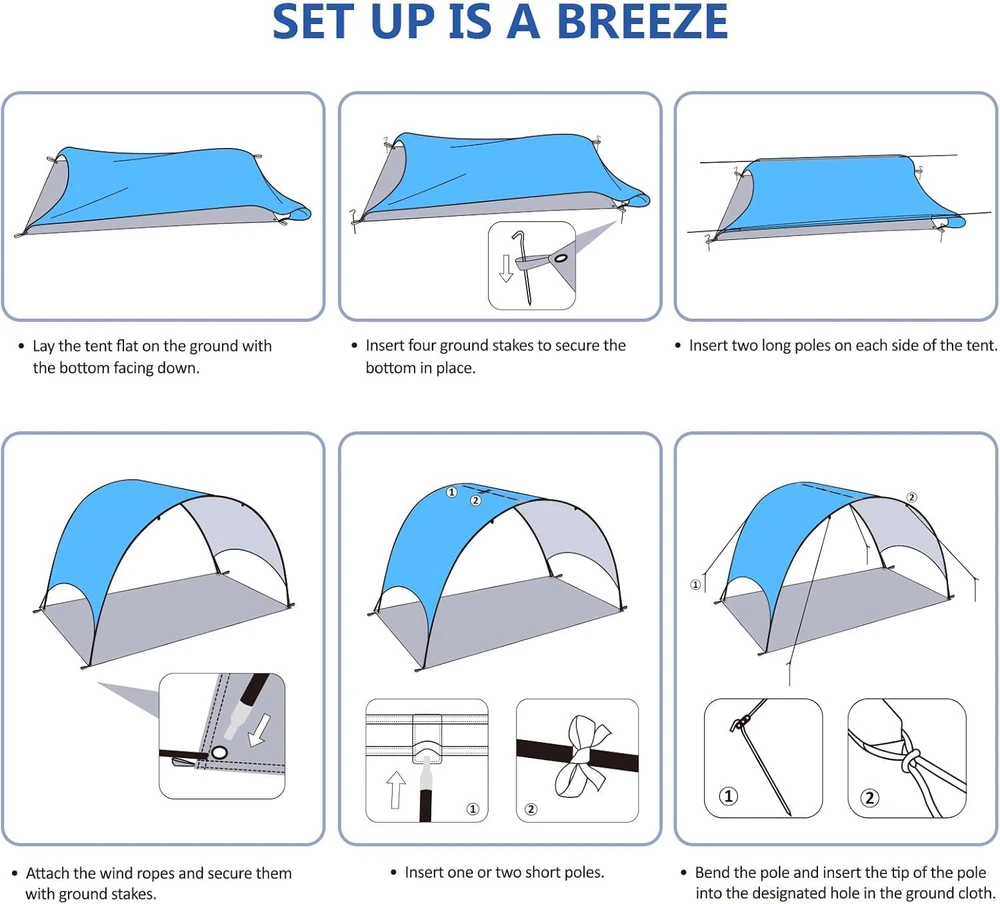 SET UP IS A BREEZE

• Lay the tent flat on the ground with the bottom facing down.

• Insert four ground stakes to secure the bottom in place.

• Insert two long poles on each side of the tent.

① ②

①

②

①

②

①

②

• Attach the wind ropes and secure them with ground stakes.

• Insert one or two short poles.

• Bend the pole and insert the tip of the pole into the designated hole in the ground cloth.