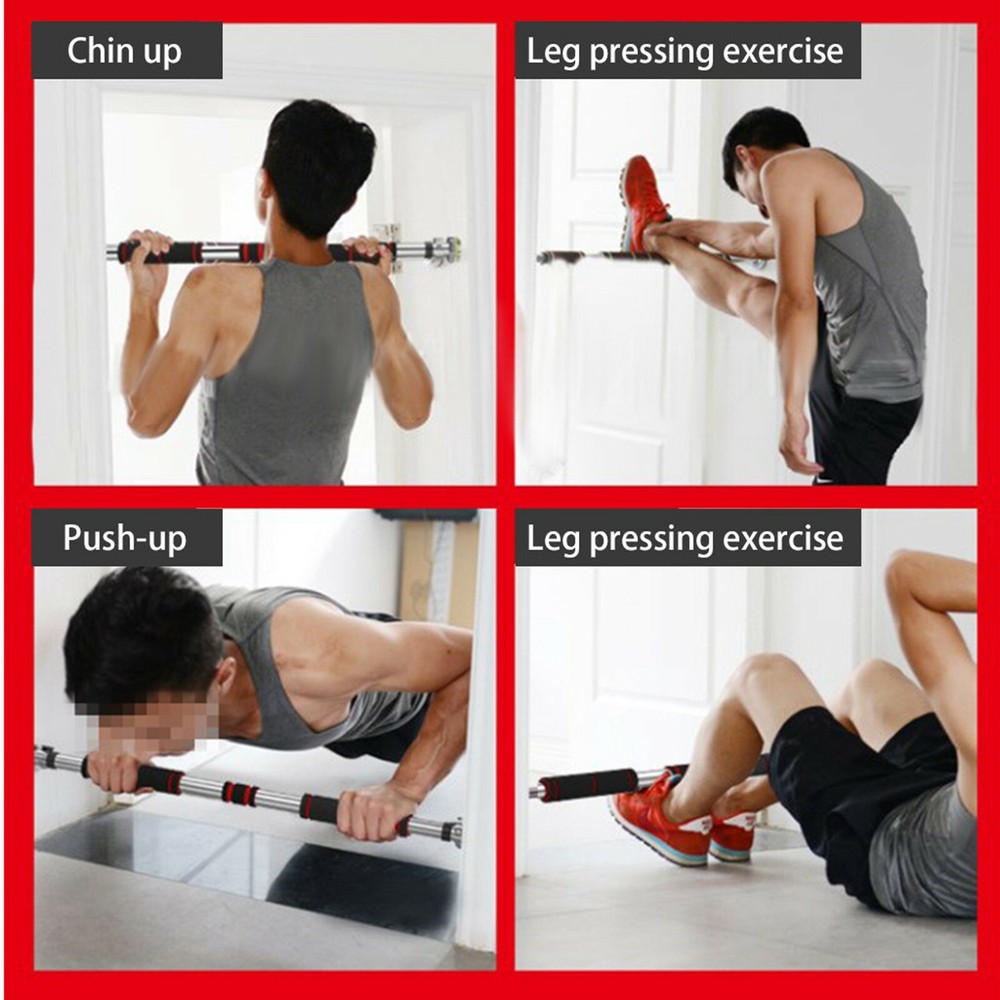 Chin up

Leg pressing exercise

Push-up

Leg pressing exercise