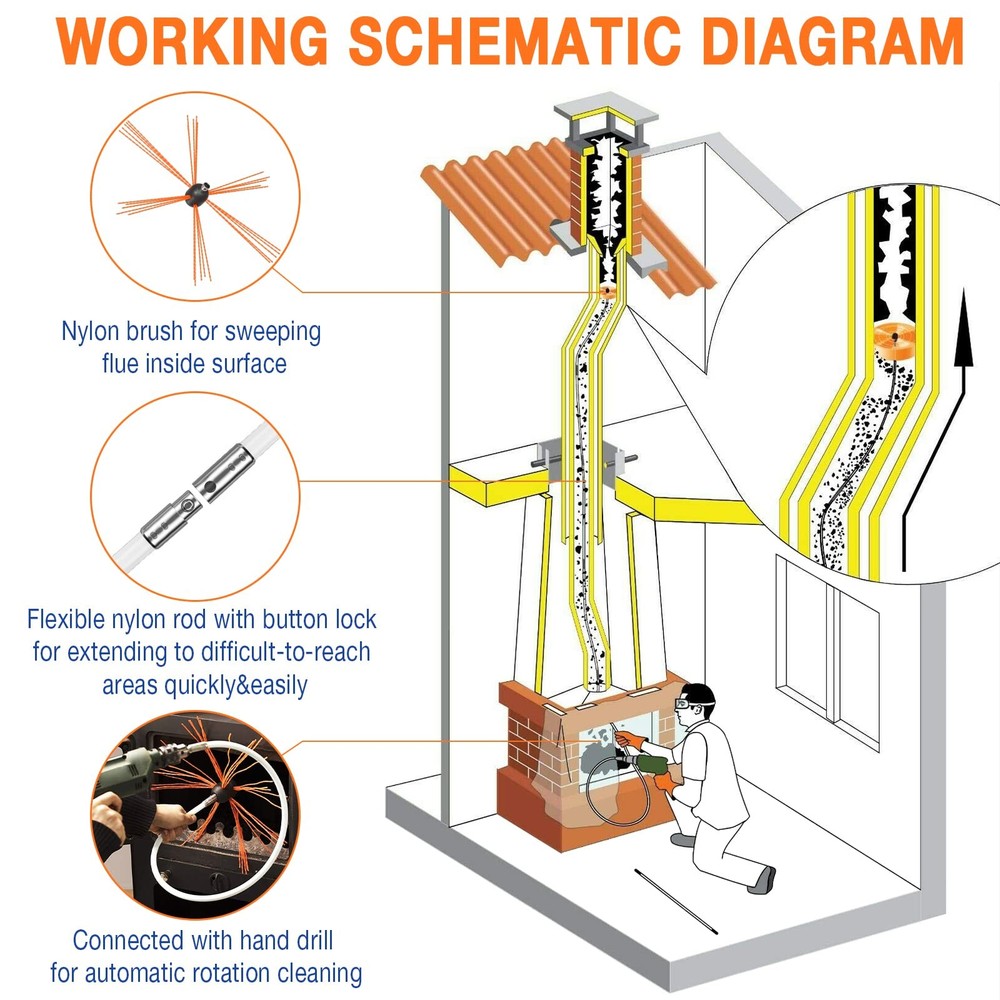 WORKING SCHEMATIC DIAGRAM

Nylon brush for sweeping flue inside surface

Flexible nylon rod with button lock for extending to difficult-to-reach areas quickly&easily

Connected with hand drill for automatic rotation cleaning