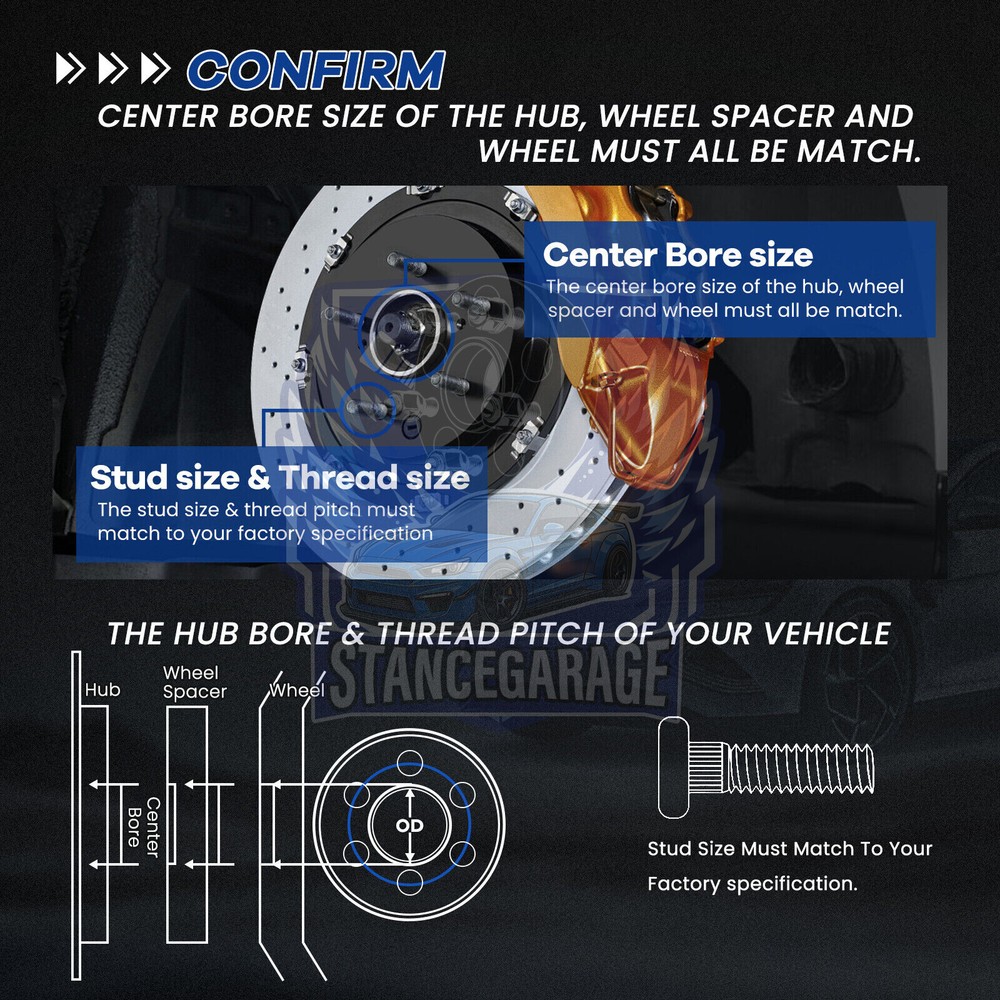 CONFIRM

CENTER BORE SIZE OF THE HUB, WHEEL SPACER AND WHEEL MUST ALL BE MATCH.

Center Bore size
The center bore size of the hub, wheel spacer and wheel must all be match.

Stud size & Thread size
The stud size & thread pitch must match to your factory specification

THE HUB BORE & THREAD PITCH OF YOUR VEHICLE

STANCEGARAGE

Hub
Wheel Spacer
Wheel
Center Bore
OD

Stud Size Must Match To Your Factory specification.