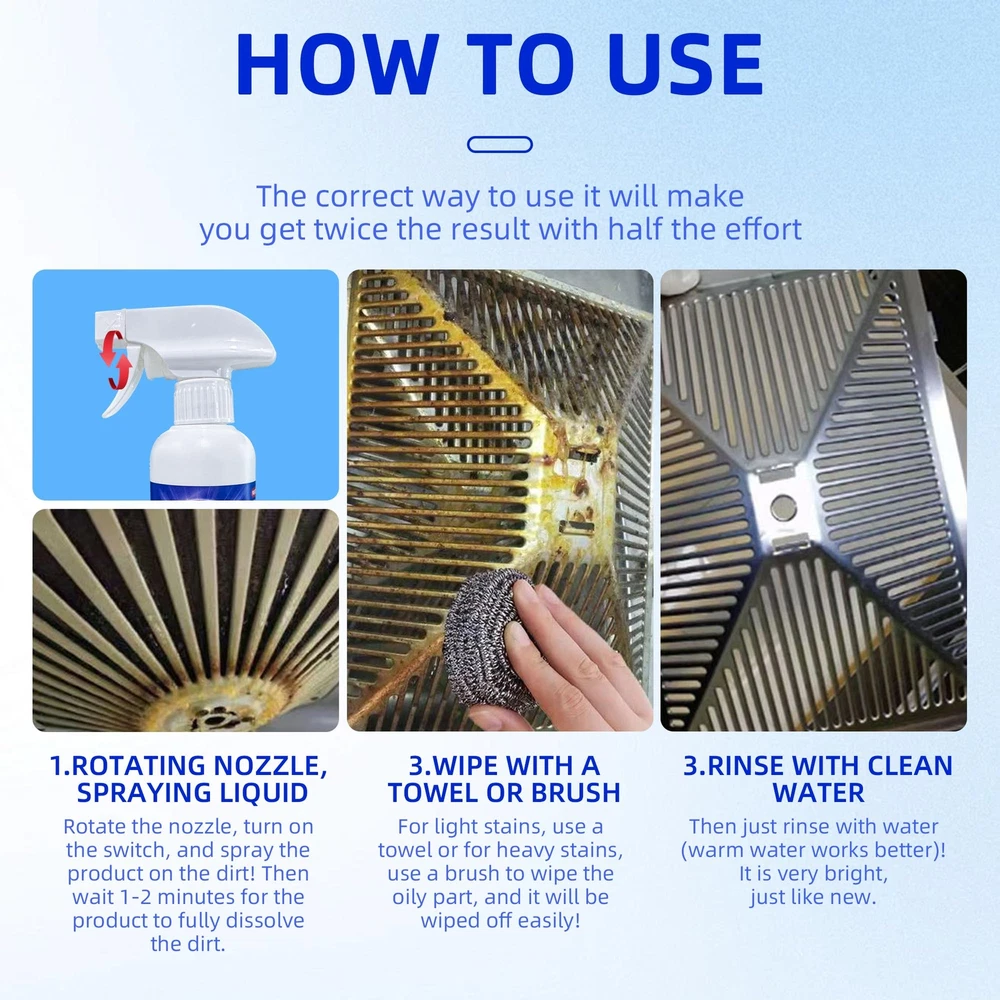 HOW TO USE

The correct way to use it will make you get twice the result with half the effort

1.ROTATING NOZZLE, SPRAYING LIQUID

Rotate the nozzle, turn on the switch, and spray the product on the dirt! Then wait 1-2 minutes for the product to fully dissolve the dirt.

3.WIPE WITH A TOWEL OR BRUSH

For light stains, use a towel or for heavy stains, use a brush to wipe the oily part, and it will be wiped off easily!

3.RINSE WITH CLEAN WATER

Then just rinse with water (warm water works better)! It is very bright, just like new.