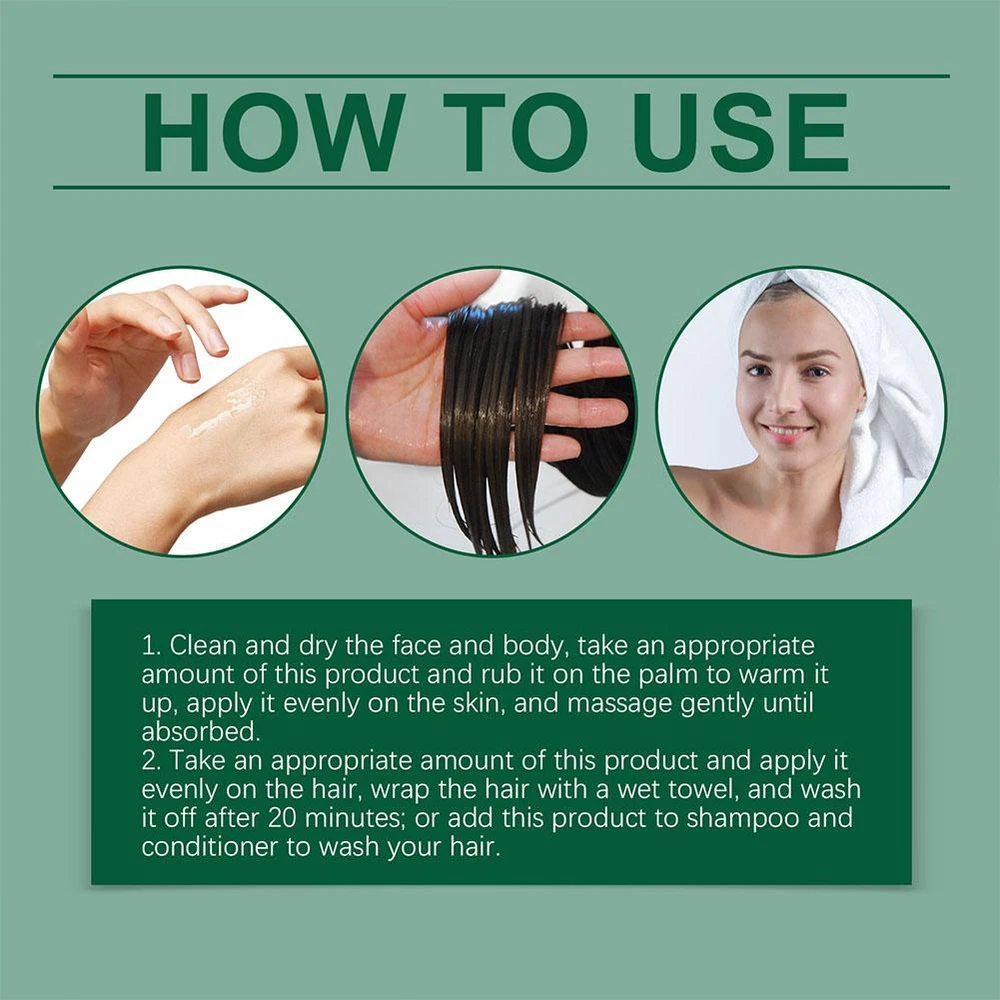 HOW TO USE

1. Clean and dry the face and body, take an appropriate amount of this product and rub it on the palm to warm it up, apply it evenly on the skin, and massage gently until absorbed.
2. Take an appropriate amount of this product and apply it evenly on the hair, wrap the hair with a wet towel, and wash it off after 20 minutes; or add this product to shampoo and conditioner to wash your hair.