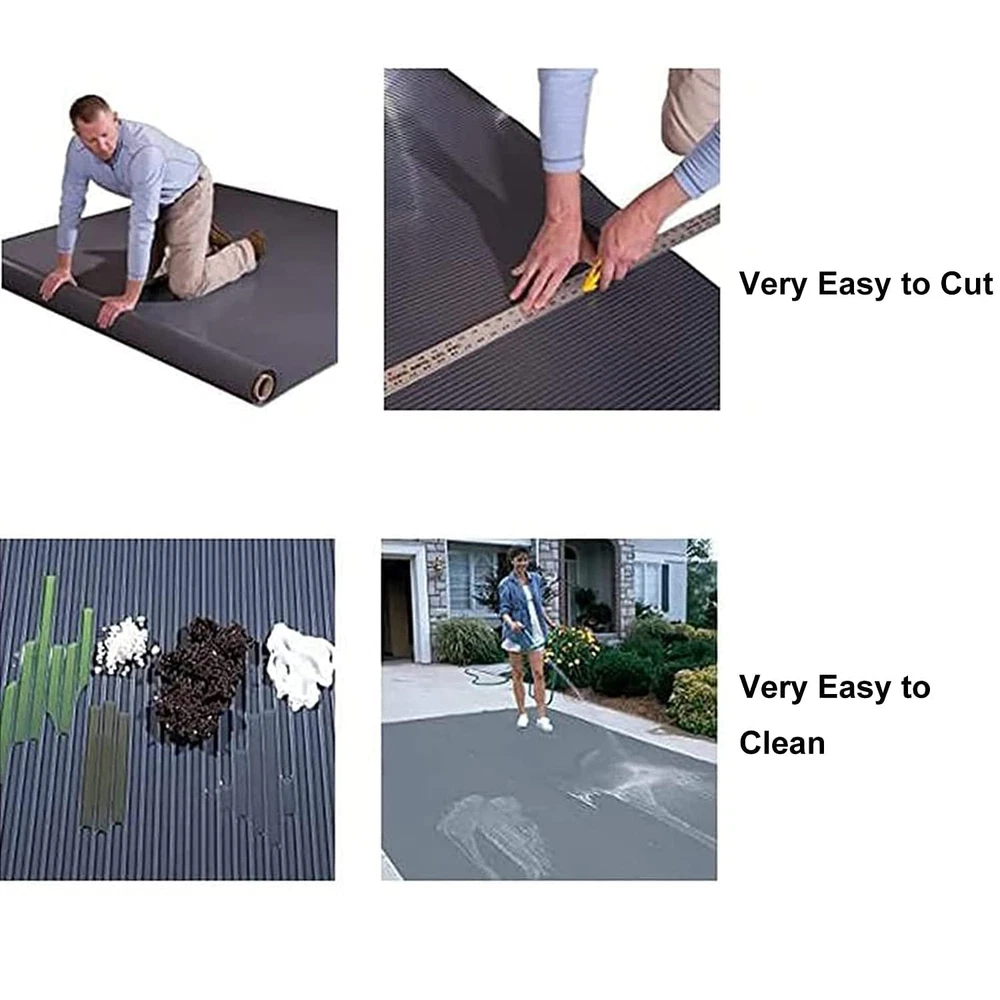 Very Easy to Cut

Very Easy to Clean