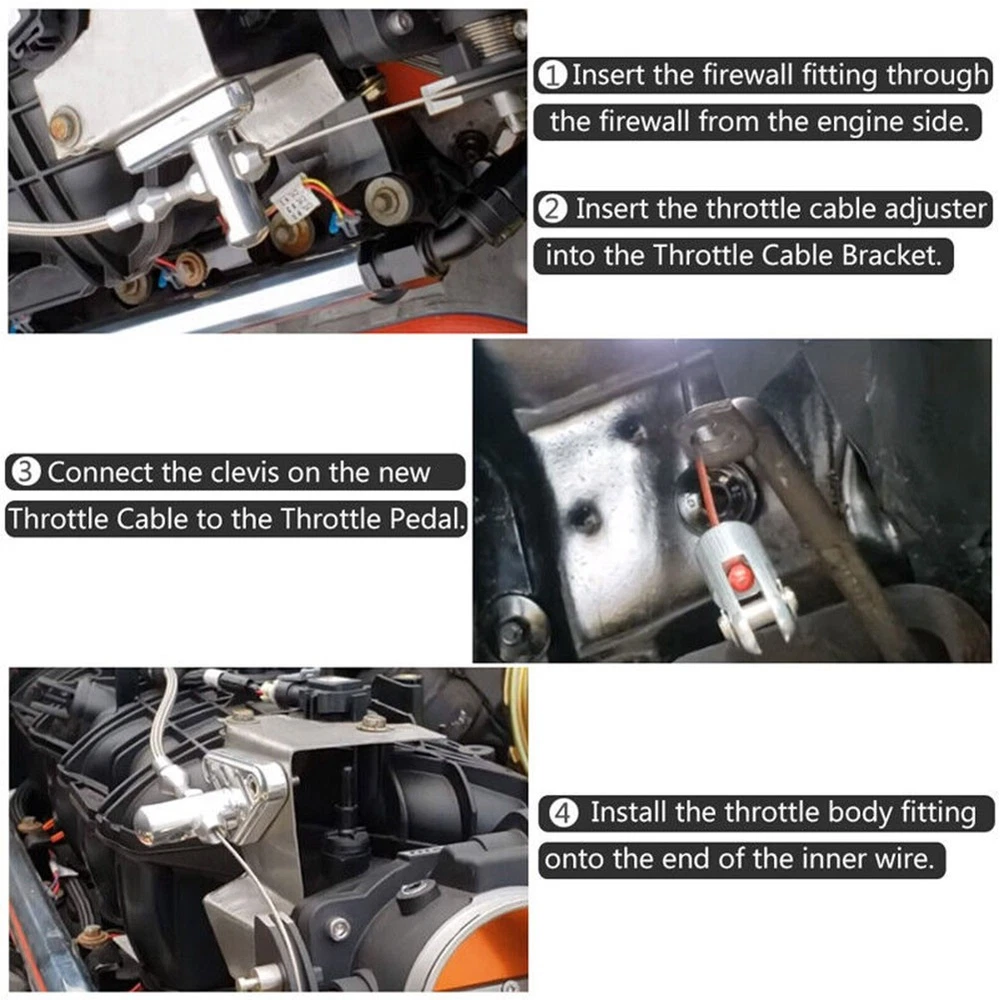 ① Insert the firewall fitting through the firewall from the engine side.

② Insert the throttle cable adjuster into the Throttle Cable Bracket.

③ Connect the clevis on the new Throttle Cable to the Throttle Pedal.

④ Install the throttle body fitting onto the end of the inner wire.