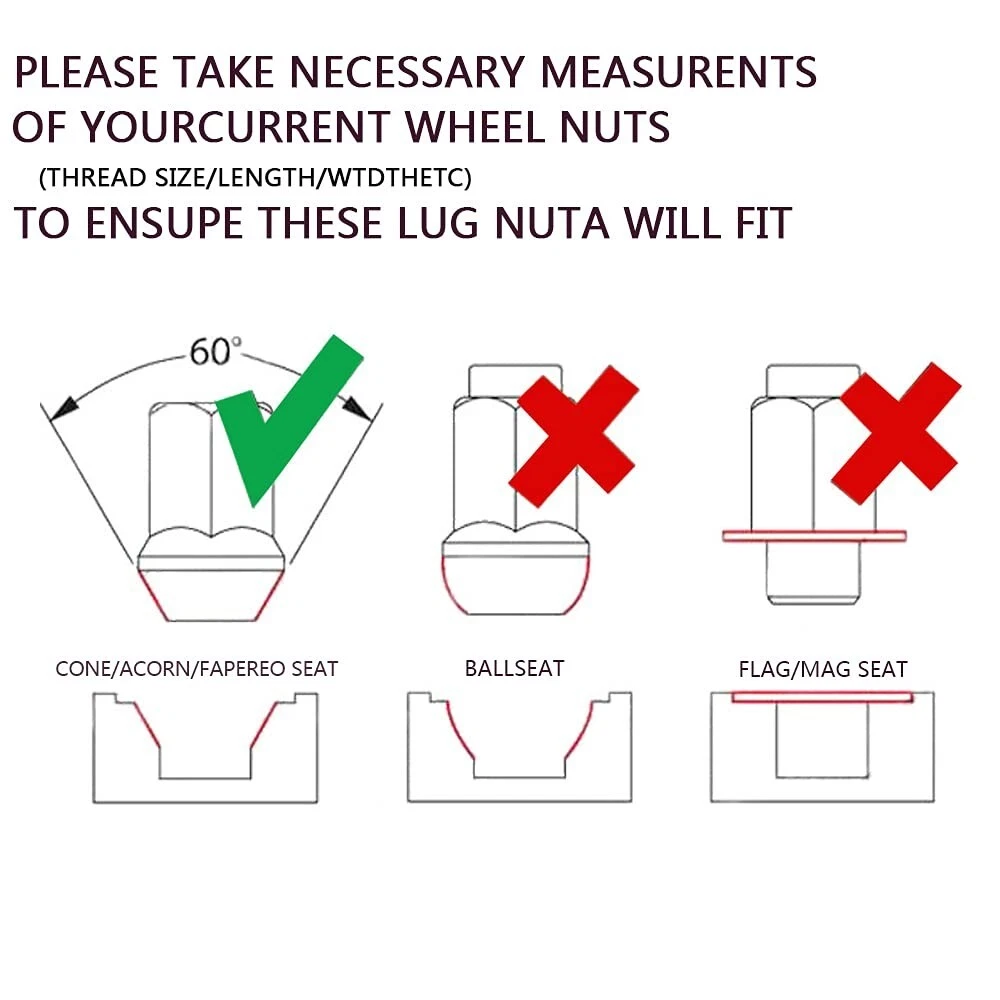 PLEASE TAKE NECESSARY MEASURENTS OF YOURCURRENT WHEEL NUTS
(THREAD SIZE/LENGTH/WTDTHETC)
TO ENSUPE THESE LUG NUTA WILL FIT

60°

CONE/ACORN/FAPEREO SEAT

BALLSEAT

FLAG/MAG SEAT