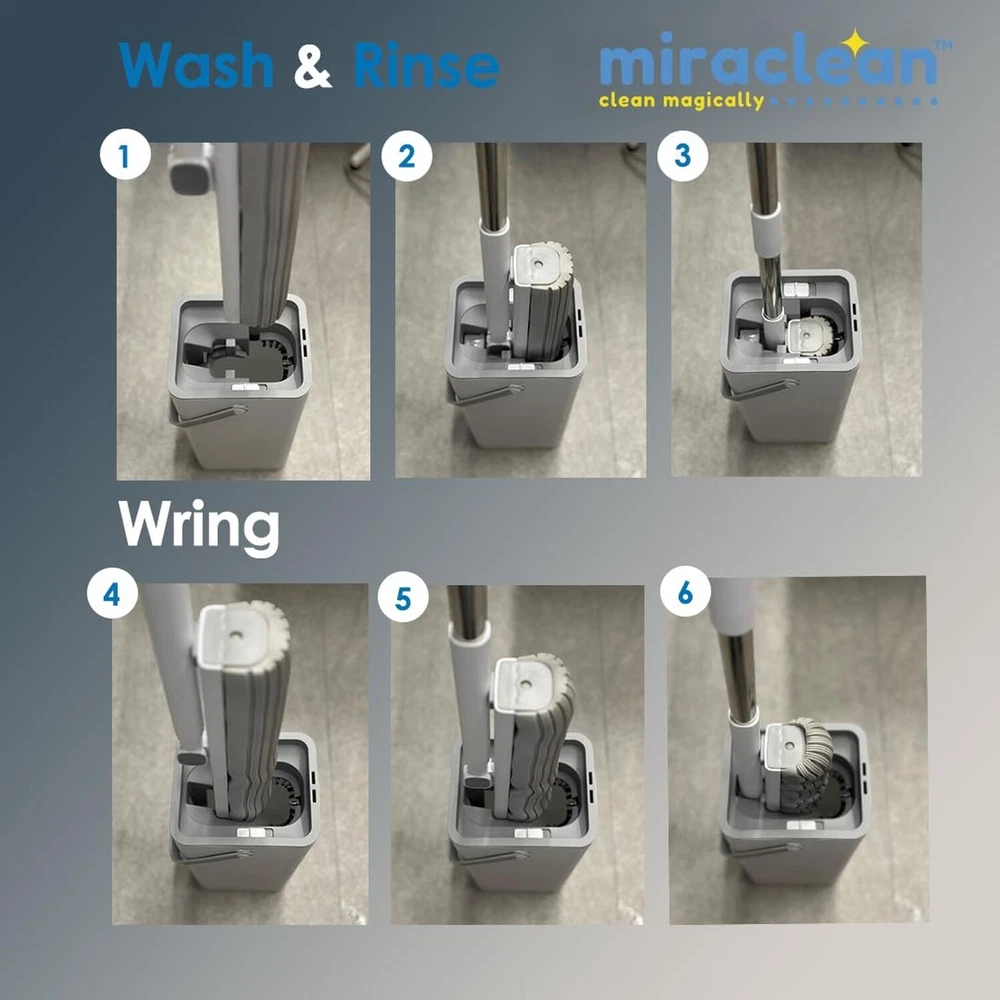 Wash & Rinse

miraclean™
clean magically

1

2

3

Wring

4

5

6